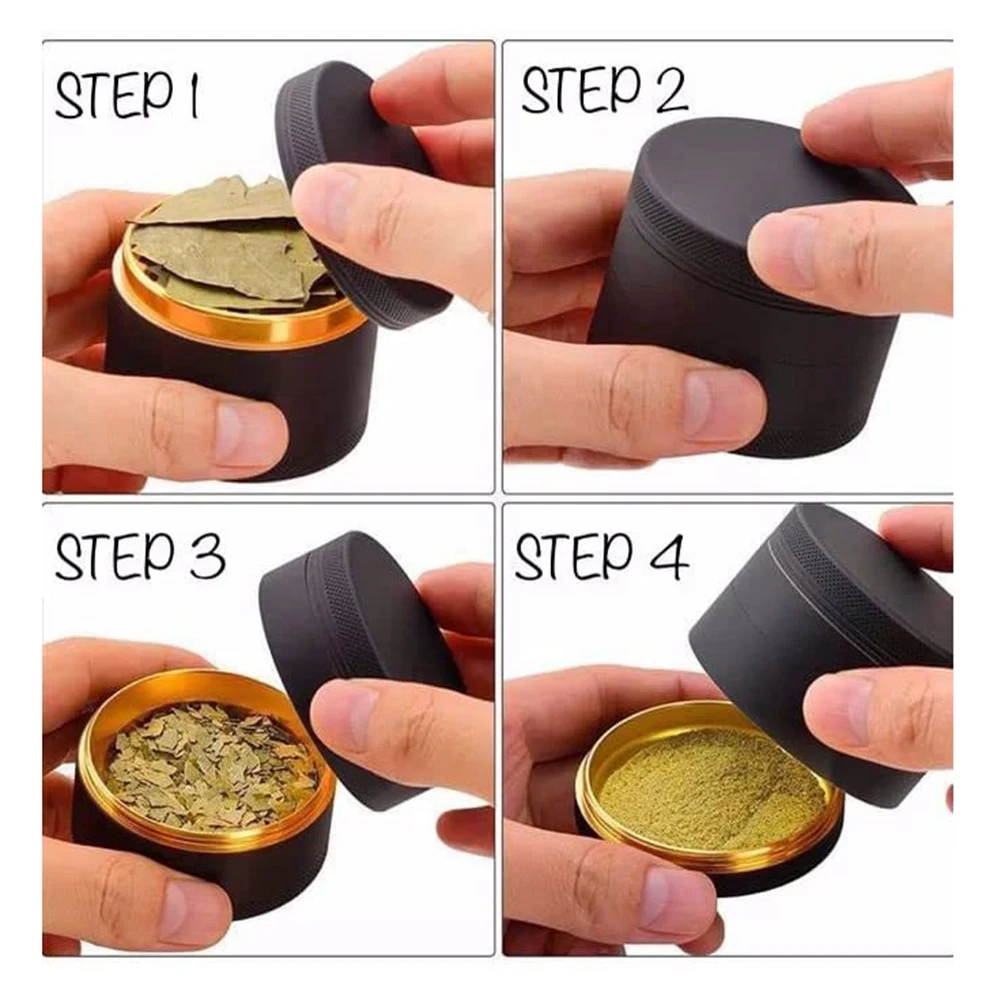 STEP 1

STEP 2

STEP 3

STEP 4