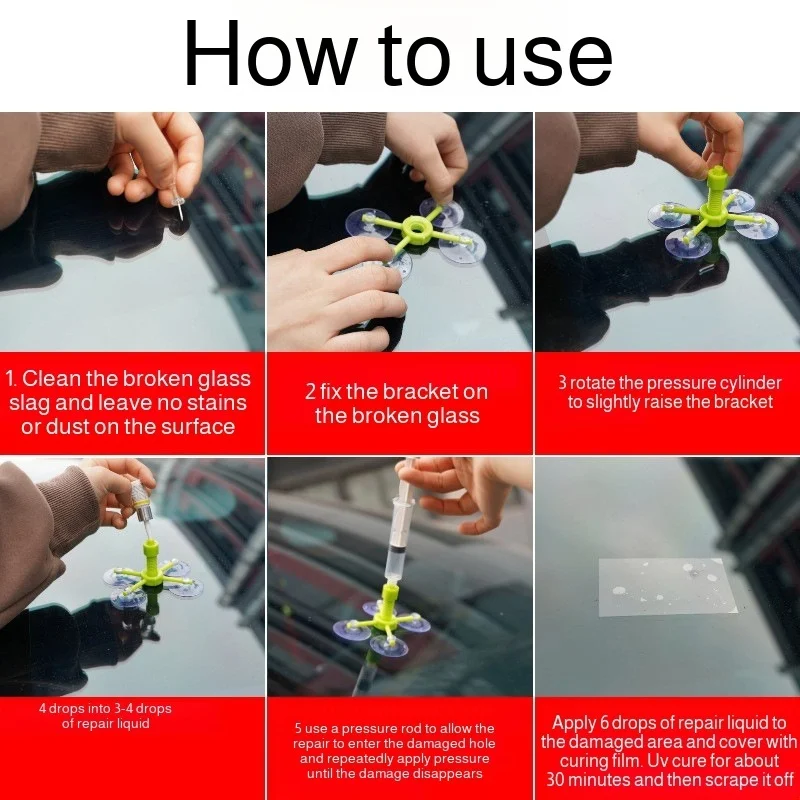 How to use

1. Clean the broken glass slag and leave no stains or dust on the surface

2 fix the bracket on the broken glass

3 rotate the pressure cylinder to slightly raise the bracket

4 drops into 3-4 drops of repair liquid

5 use a pressure rod to allow the repair to enter the damaged hole and repeatedly apply pressure until the damage disappears

Apply 6 drops of repair liquid to the damaged area and cover with curing film. Uv cure for about 30 minutes and then scrape it off