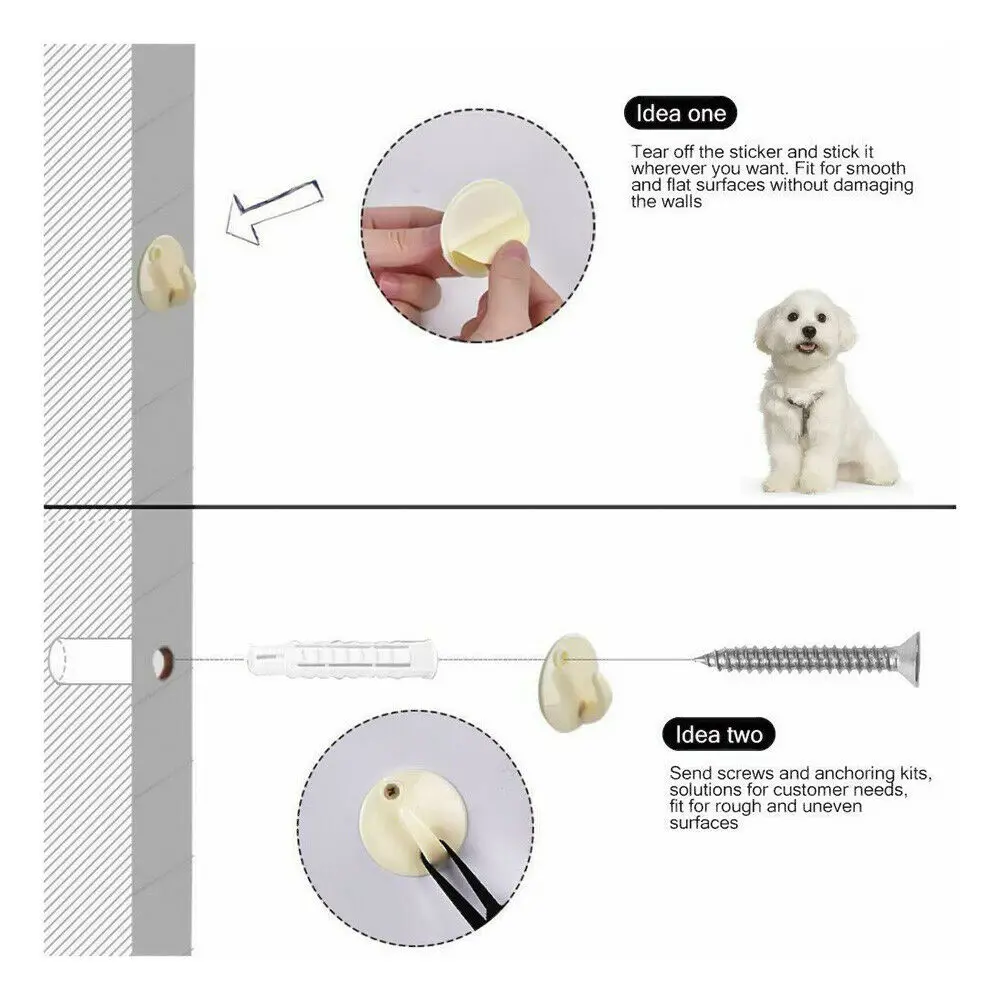 Idea one

Tear off the sticker and stick it wherever you want. Fit for smooth and flat surfaces without damaging the walls

Idea two

Send screws and anchoring kits, solutions for customer needs, fit for rough and uneven surfaces