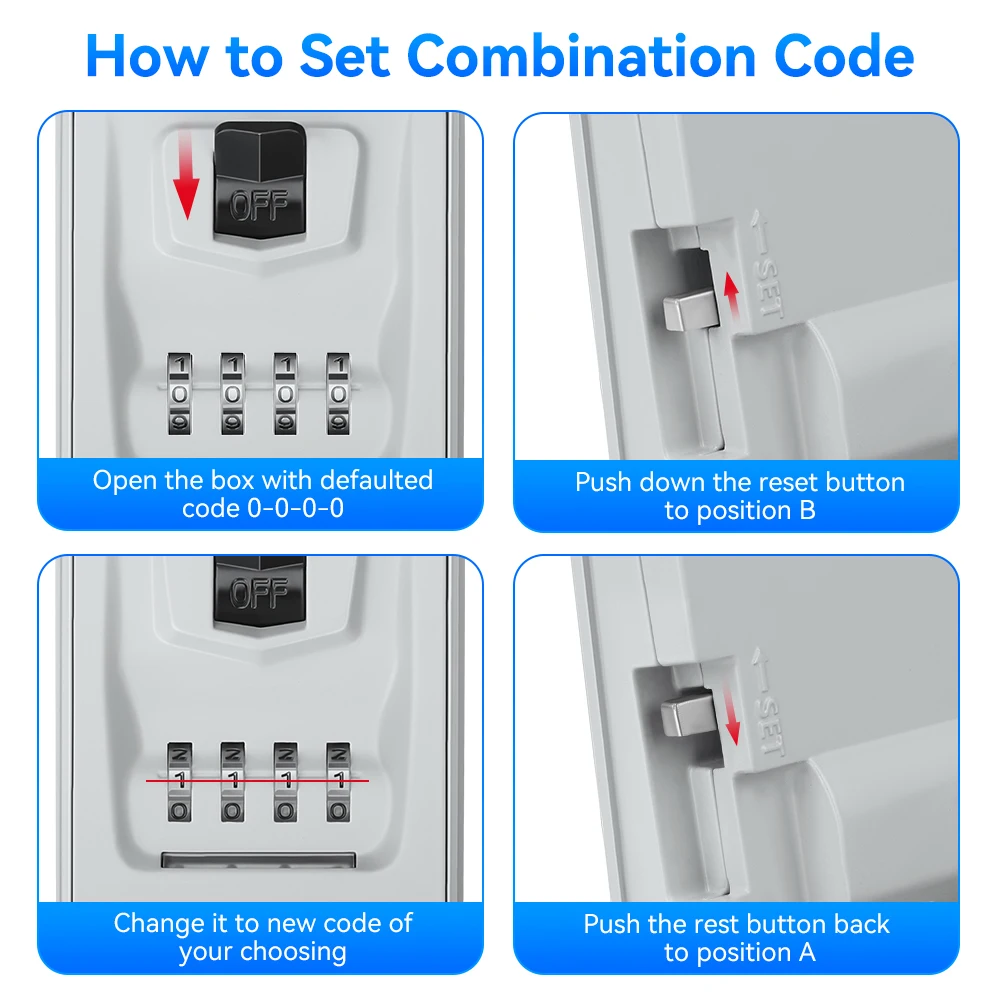 How to Set Combination Code

OFF

1 1 1 1
0 0 0 0
9 9 9 9

Open the box with defaulted code 0-0-0-0

SET

Push down the reset button to position B

OFF

2 2 2 2
1 1 1 1
0 0 0 0

Change it to new code of your choosing

SET

Push the rest button back to position A