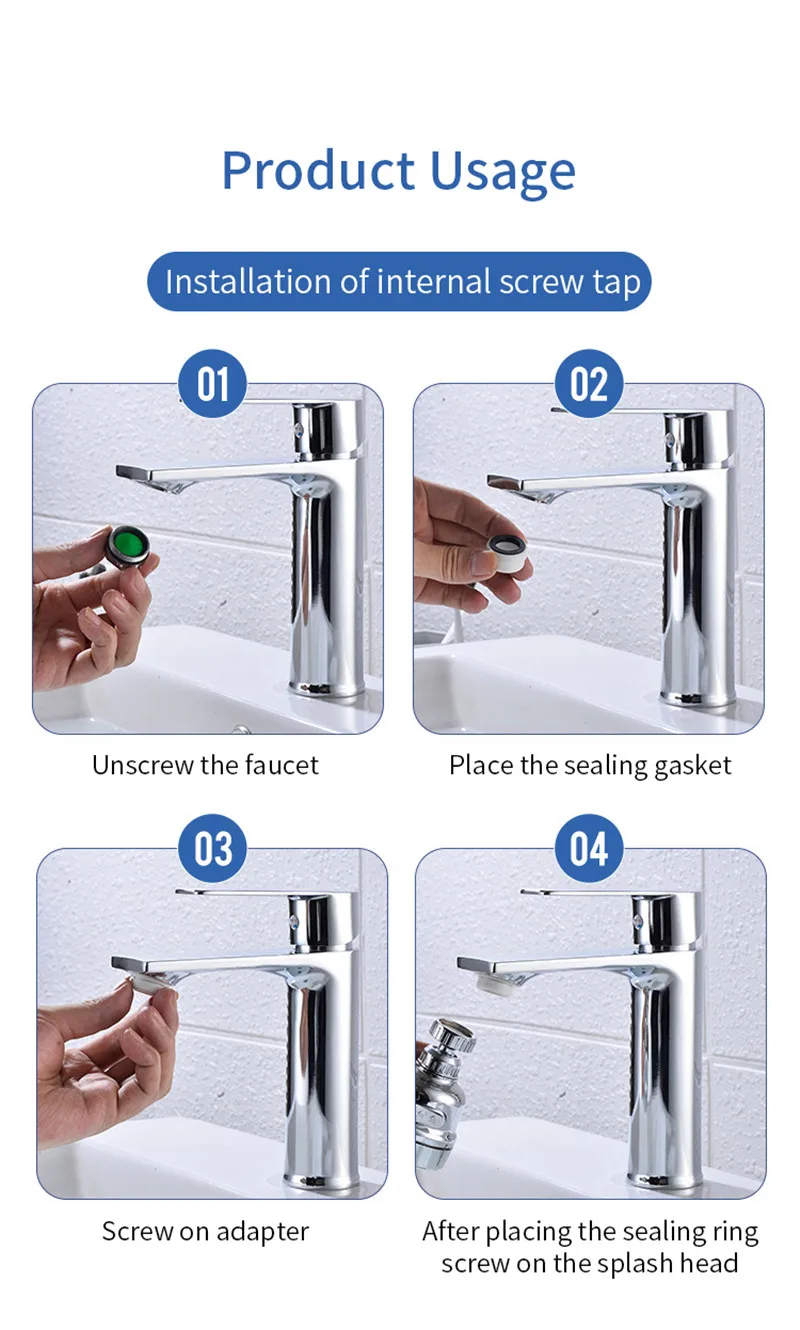 Product Usage

Installation of internal screw tap

01

Unscrew the faucet

02

Place the sealing gasket

03

Screw on adapter

04

After placing the sealing ring screw on the splash head