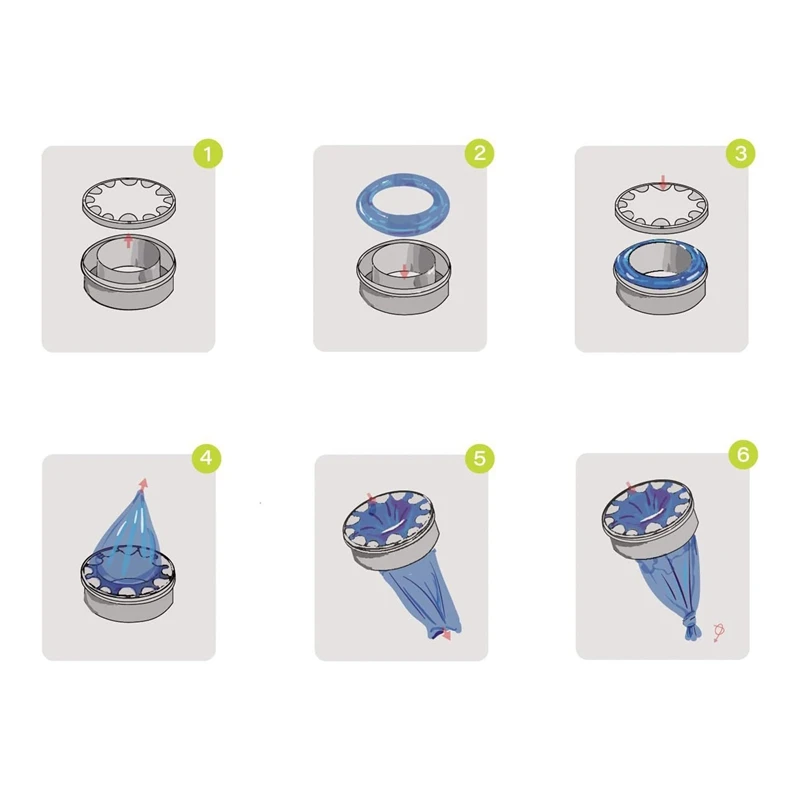 1

2

3

4

5

6