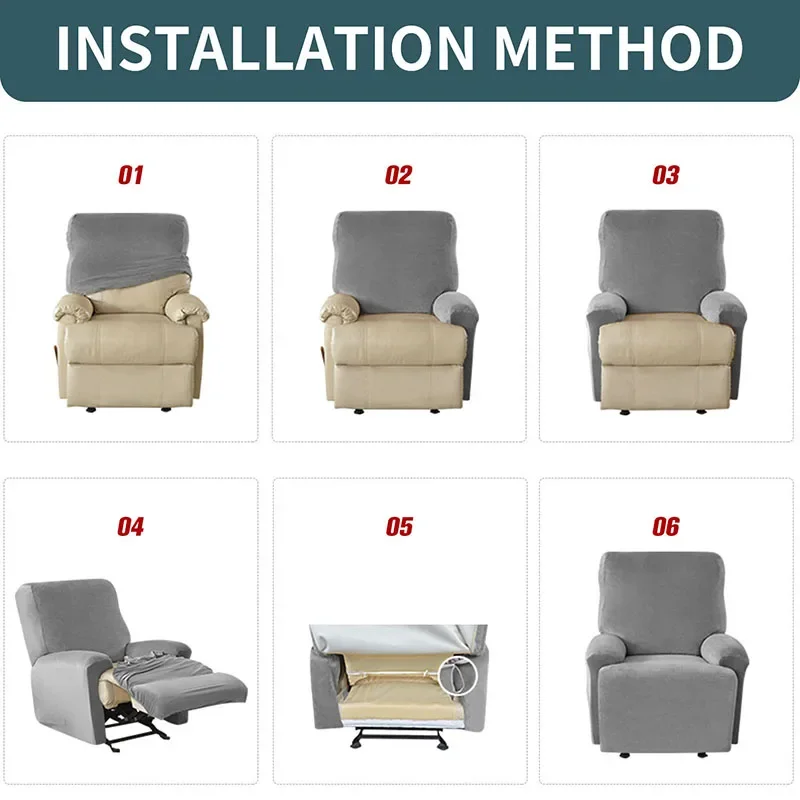 INSTALLATION METHOD

01

02

03

04

05

06