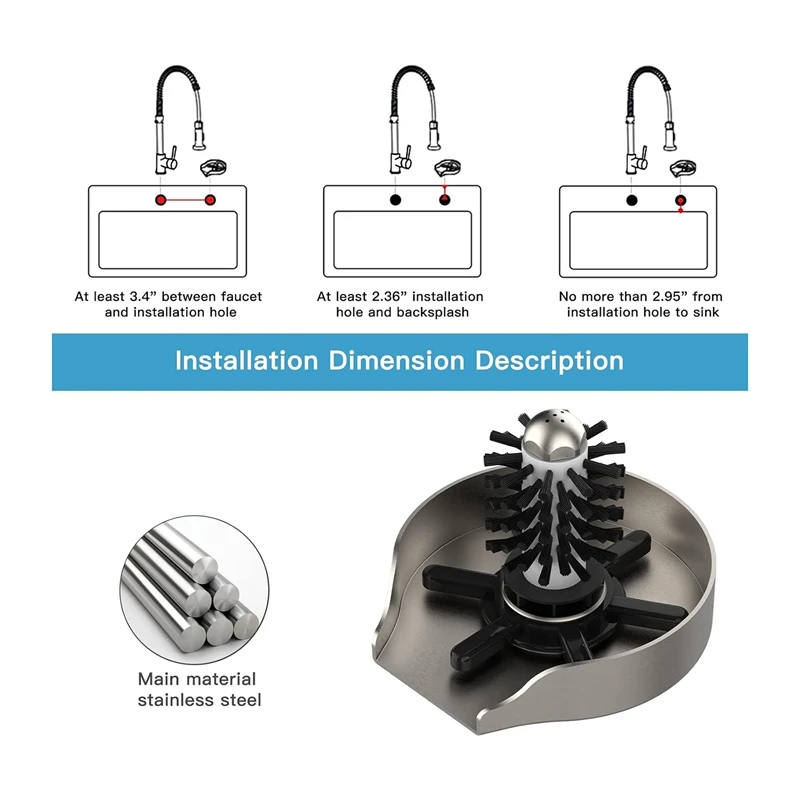 At least 3.4” between faucet and installation hole

At least 2.36” installation hole and backsplash

No more than 2.95” from installation hole to sink

Installation Dimension Description

Main material stainless steel