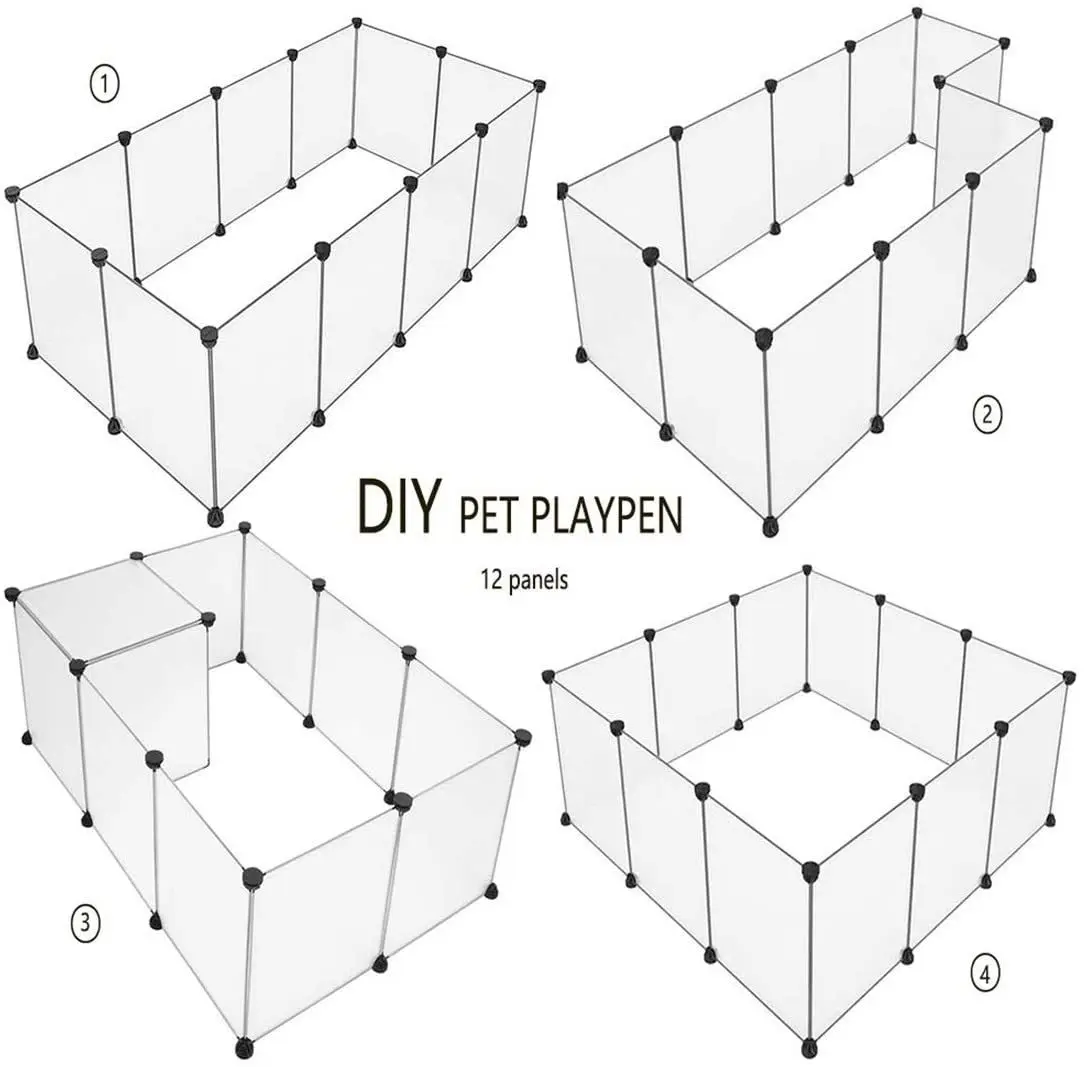 ①

②

DIY PET PLAYPEN

12 panels

③

④