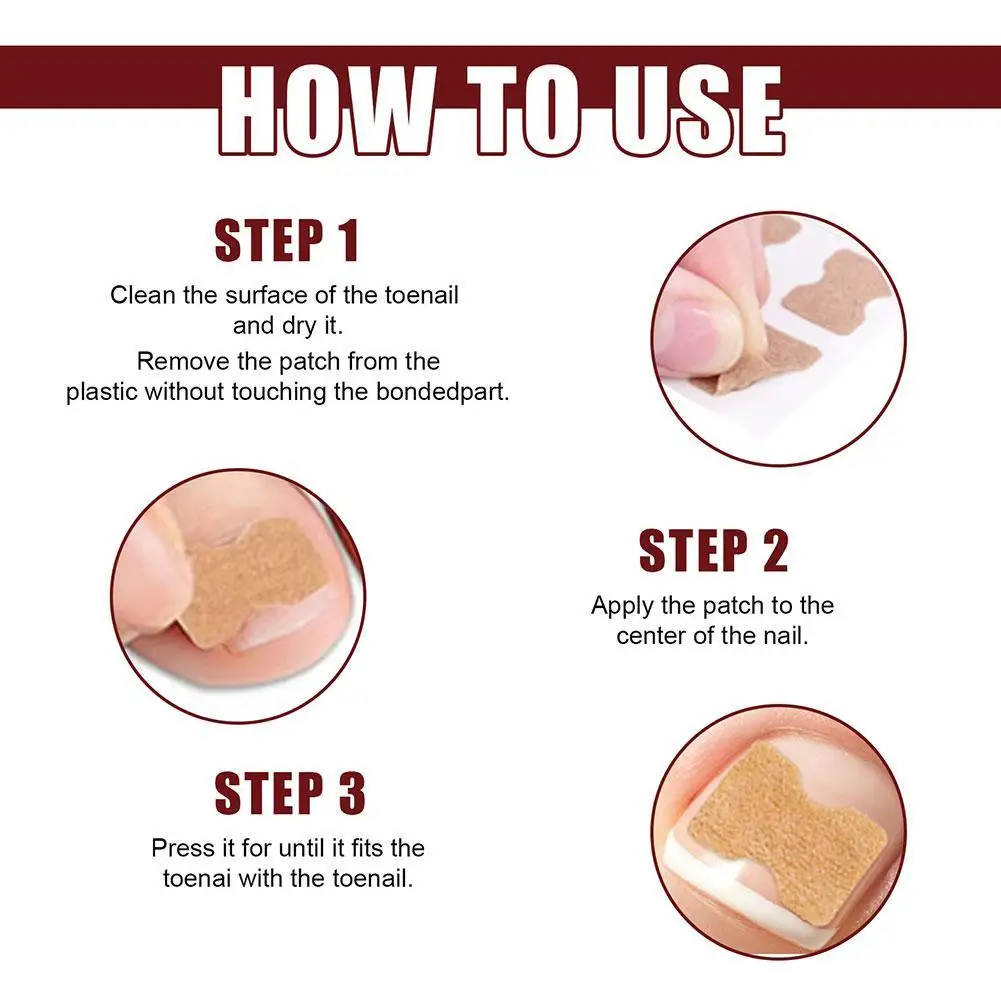 HOW TO USE

STEP 1

Clean the surface of the toenail and dry it.

Remove the patch from the plastic without touching the bondedpart.

STEP 2

Apply the patch to the center of the nail.

STEP 3

Press it for until it fits the toenai with the toenail.