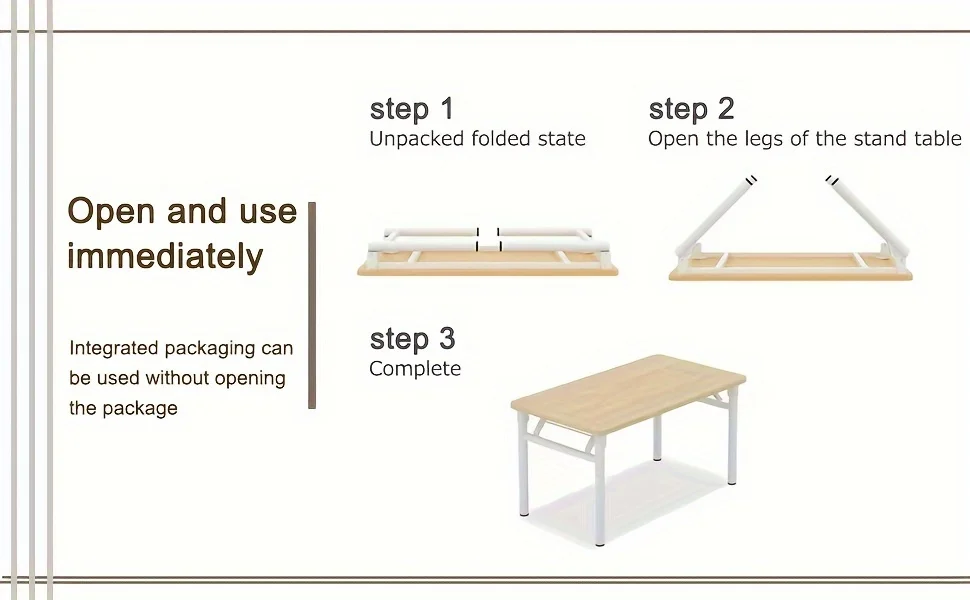 Open and use immediately

Integrated packaging can be used without opening the package

step 1
Unpacked folded state

step 2
Open the legs of the stand table

step 3
Complete