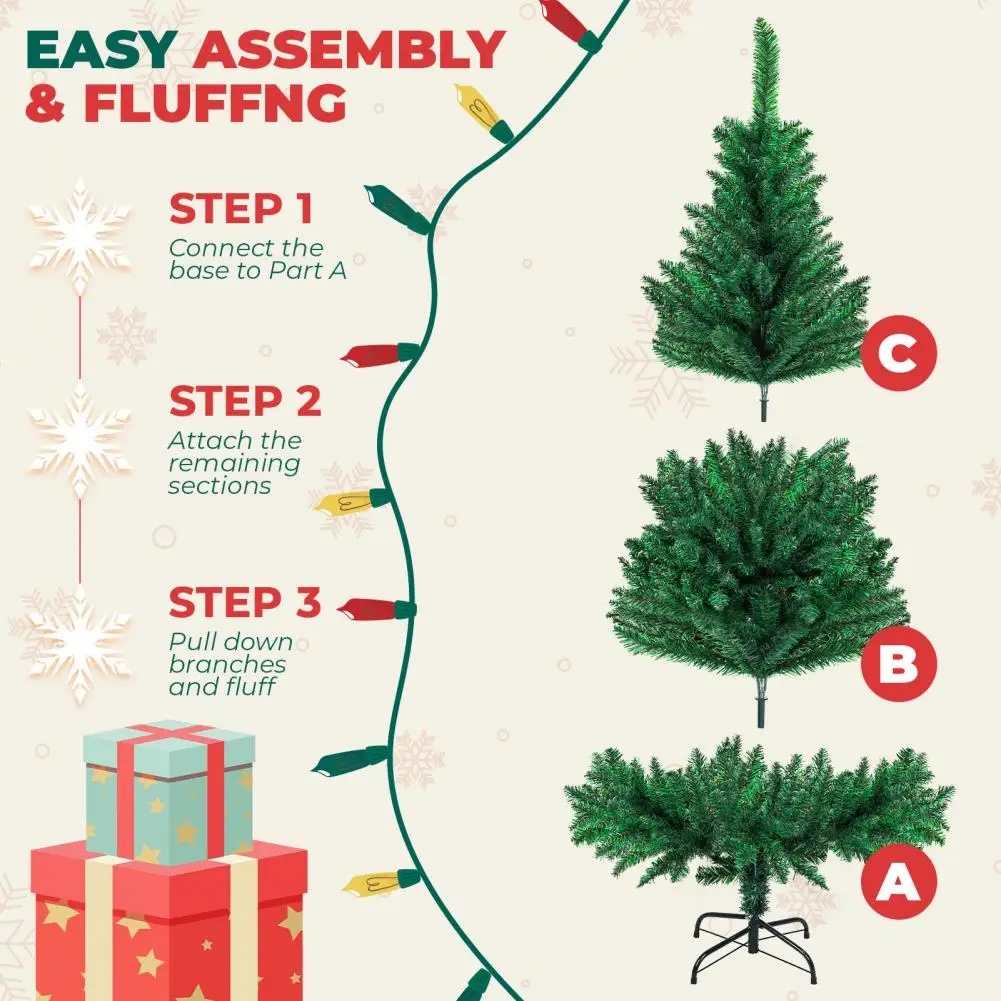 EASY ASSEMBLY & FLUFFNG

STEP 1
Connect the base to Part A

STEP 2
Attach the remaining sections

STEP 3
Pull down branches and fluff

C

B

A