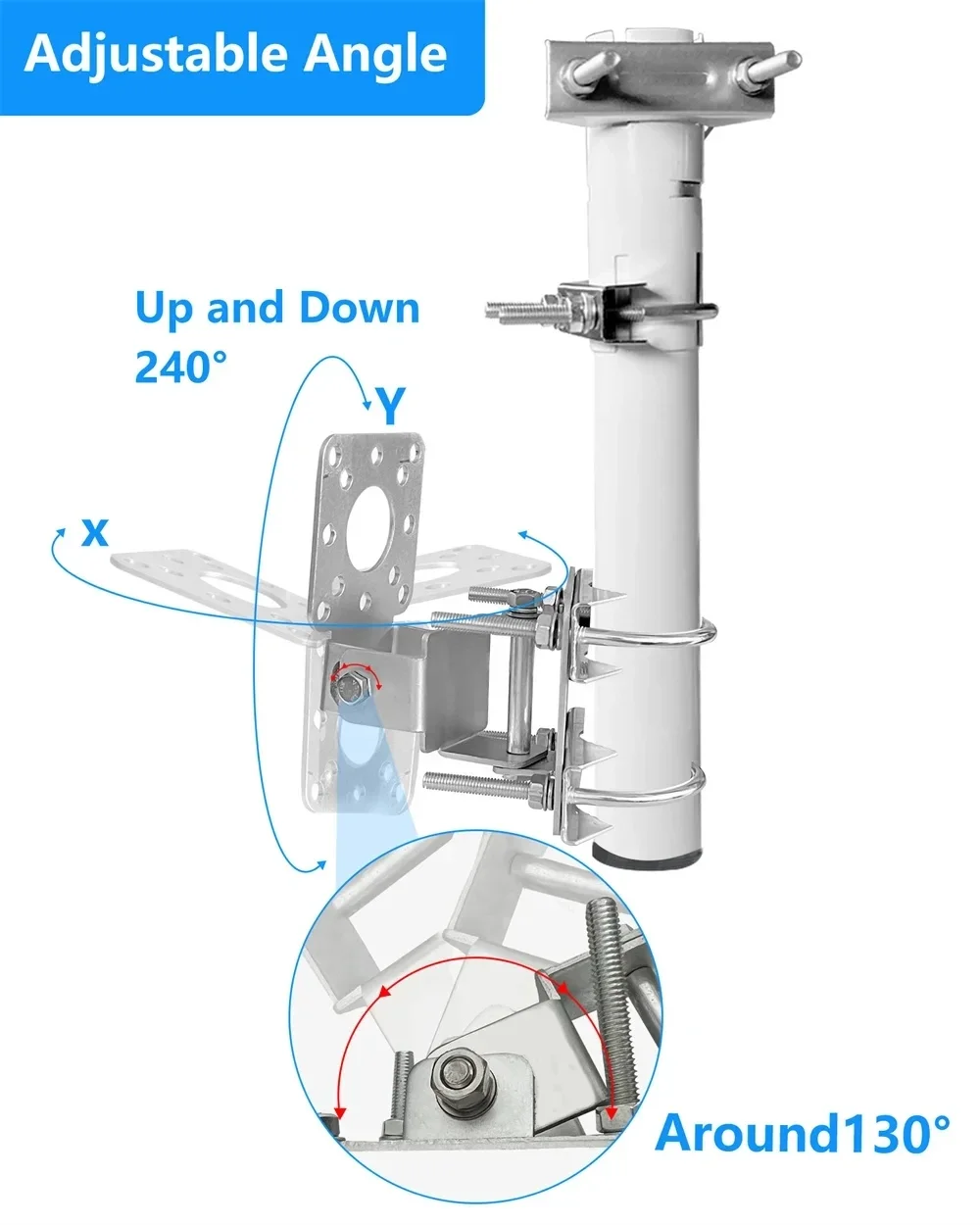 Adjustable Angle

Up and Down
240°

Y

X

Around130°