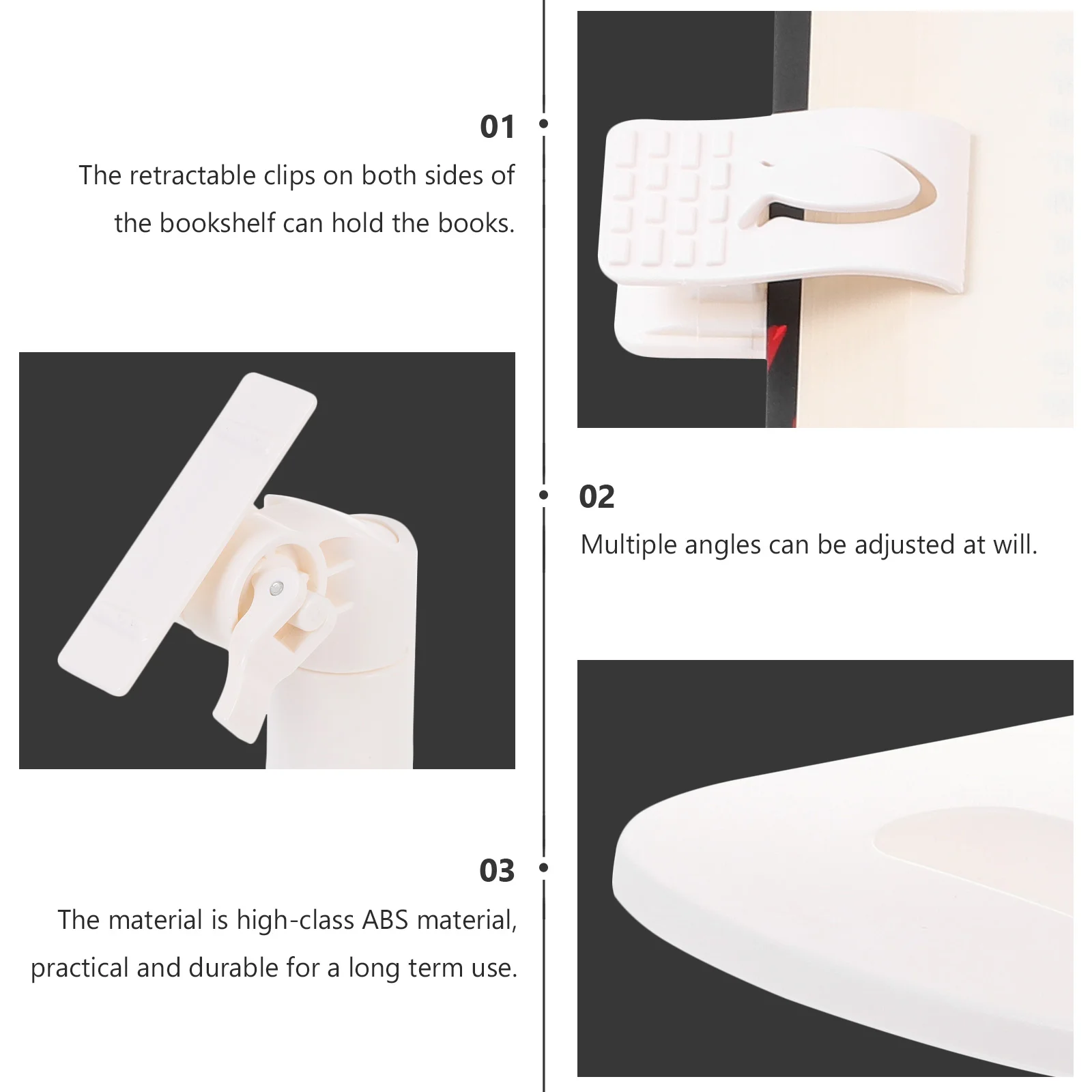 01
The retractable clips on both sides of the bookshelf can hold the books.

02
Multiple angles can be adjusted at will.

03
The material is high-class ABS material, practical and durable for a long term use.