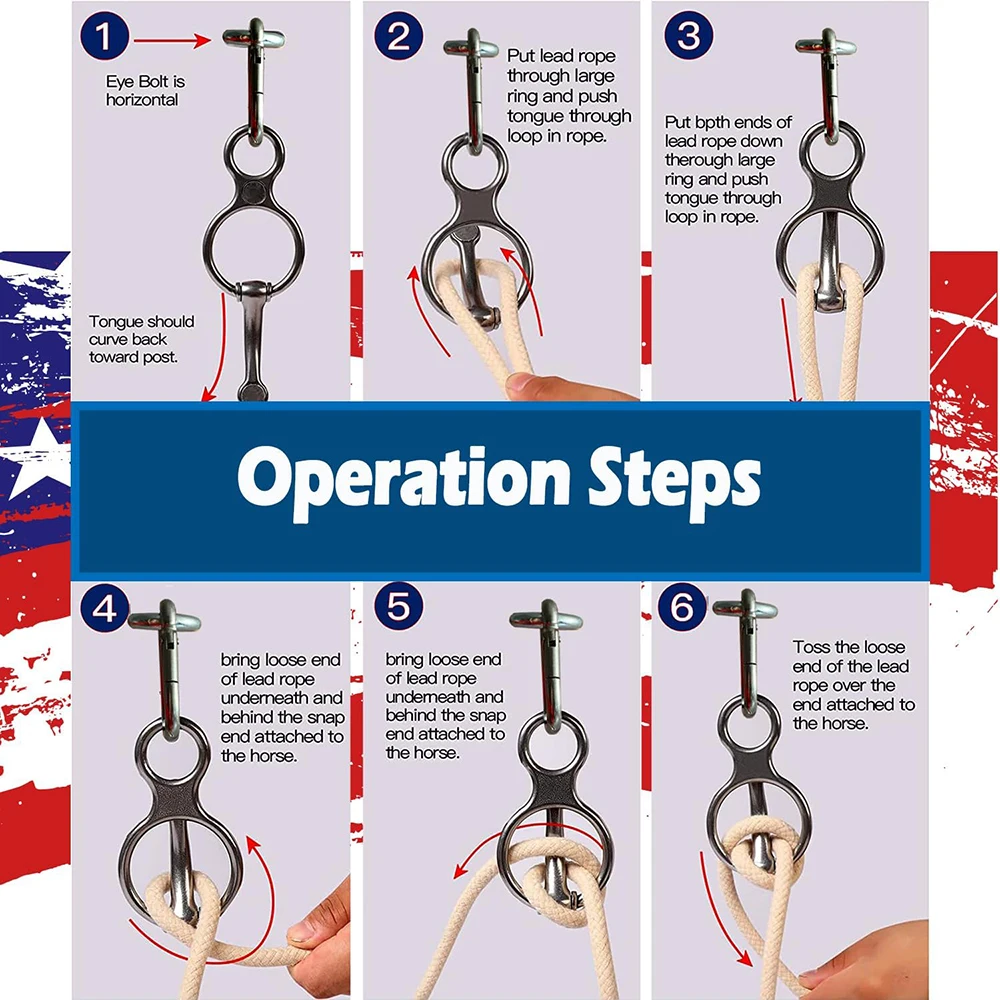 1
Eye Bolt is horizontal

Tongue should curve back toward post.

2
Put lead rope through large ring and push tongue through loop in rope.

3
Put bpth ends of lead rope down therough large ring and push tongue through loop in rope.

Operation Steps

4
bring loose end of lead rope underneath and behind the snap end attached to the horse.

5
bring loose end of lead rope underneath and behind the snap end attached to the horse.

6
Toss the loose end of the lead rope over the end attached to the horse.