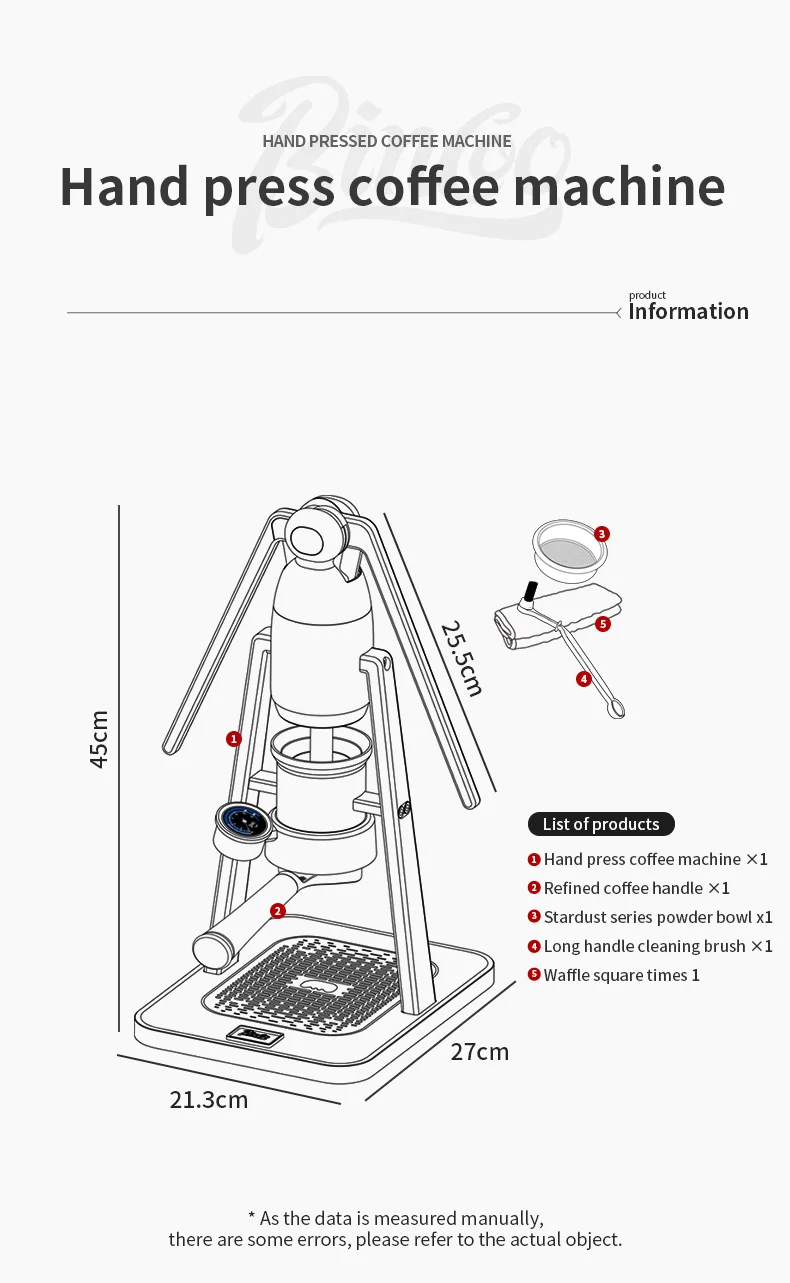 Bincoo

HAND PRESSED COFFEE MACHINE

Hand press coffee machine

product
Information

45cm

25.5cm

27cm

21.3cm

1

2

3

4

5

List of products

1 Hand press coffee machine ×1
2 Refined coffee handle ×1
3 Stardust series powder bowl x1
4 Long handle cleaning brush ×1
5 Waffle square times 1

* As the data is measured manually, there are some errors, please refer to the actual object.