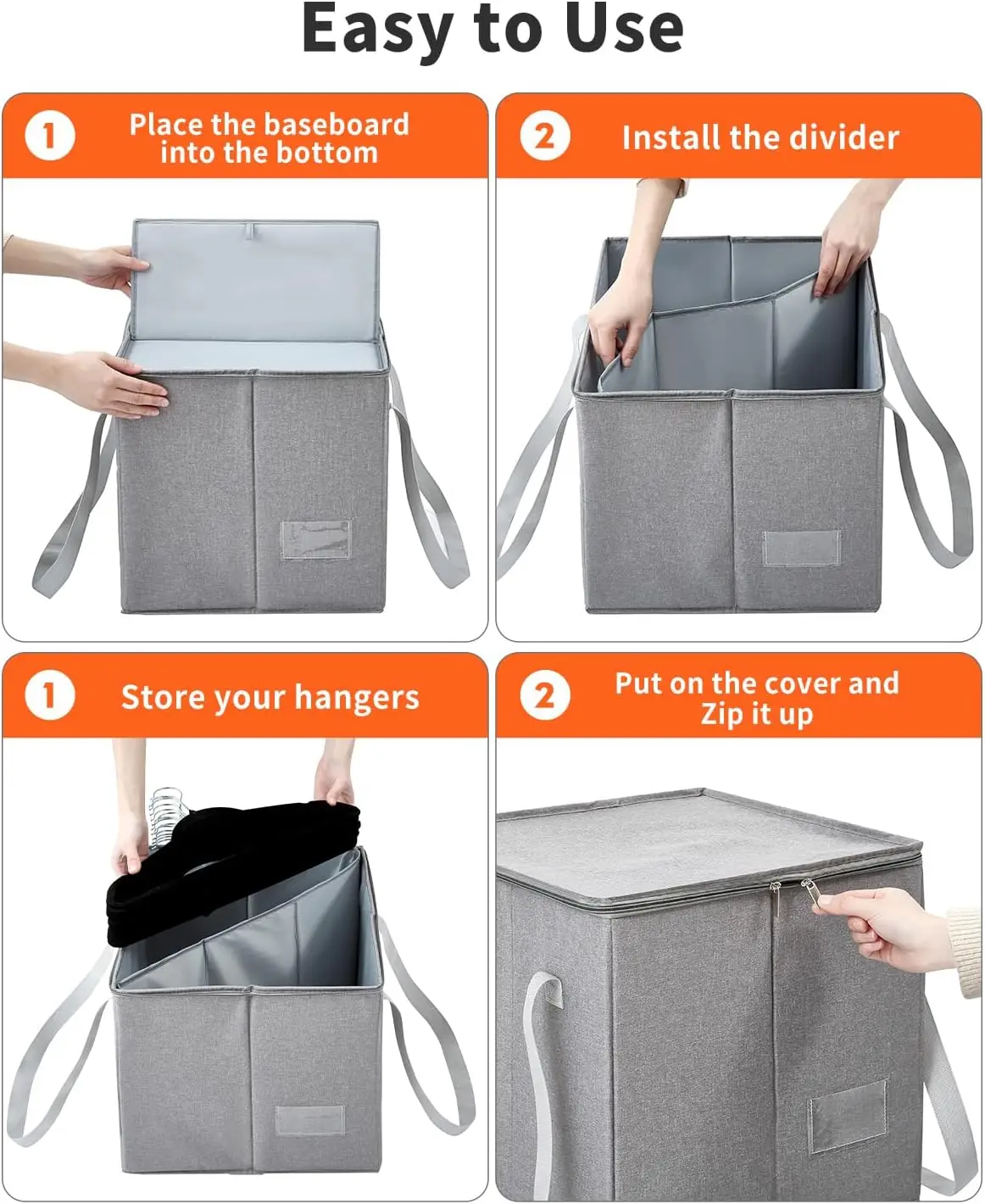 Easy to Use

1 Place the baseboard into the bottom

2 Install the divider

1 Store your hangers

2 Put on the cover and Zip it up