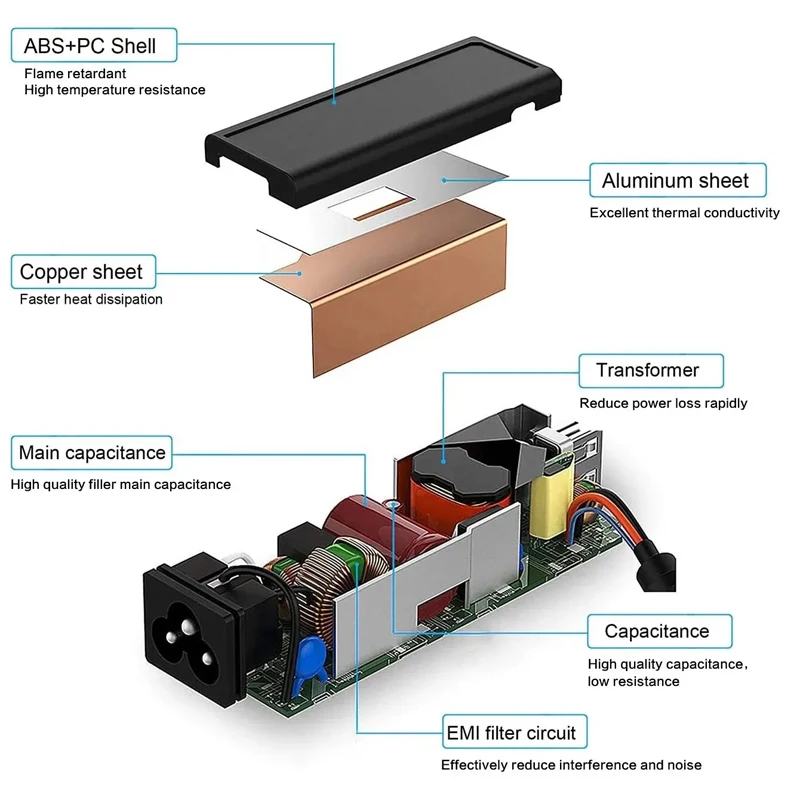 ABS+PC Shell
Flame retardant
High temperature resistance

Aluminum sheet
Excellent thermal conductivity

Copper sheet
Faster heat dissipation

Transformer
Reduce power loss rapidly

Main capacitance
High quality filler main capacitance

Capacitance
High quality capacitance, low resistance

EMI filter circuit
Effectively reduce interference and noise