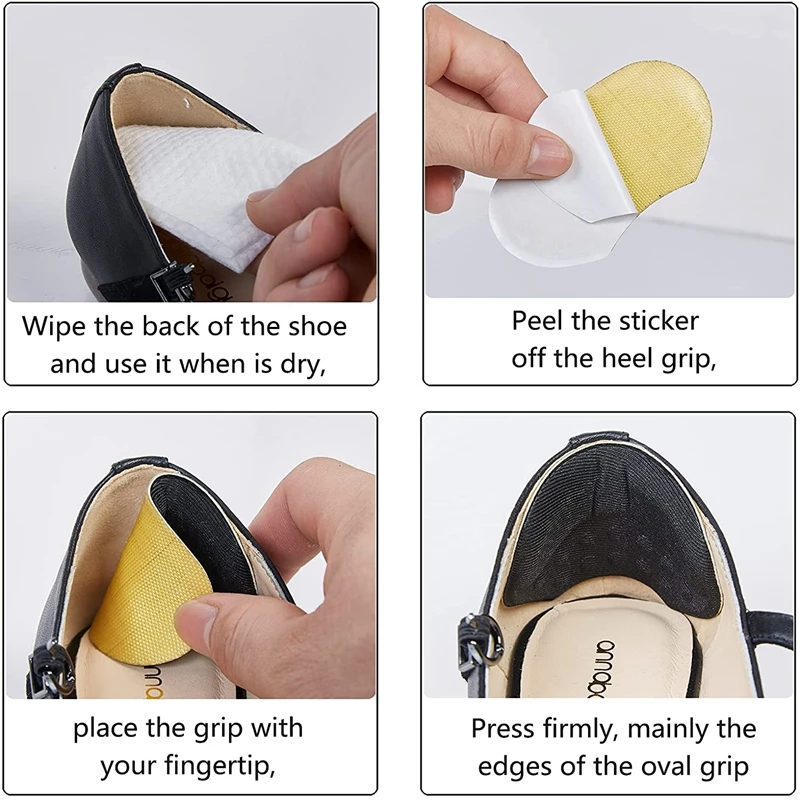 Wipe the back of the shoe and use it when is dry,

Peel the sticker off the heel grip,

place the grip with your fingertip,

Press firmly, mainly the edges of the oval grip