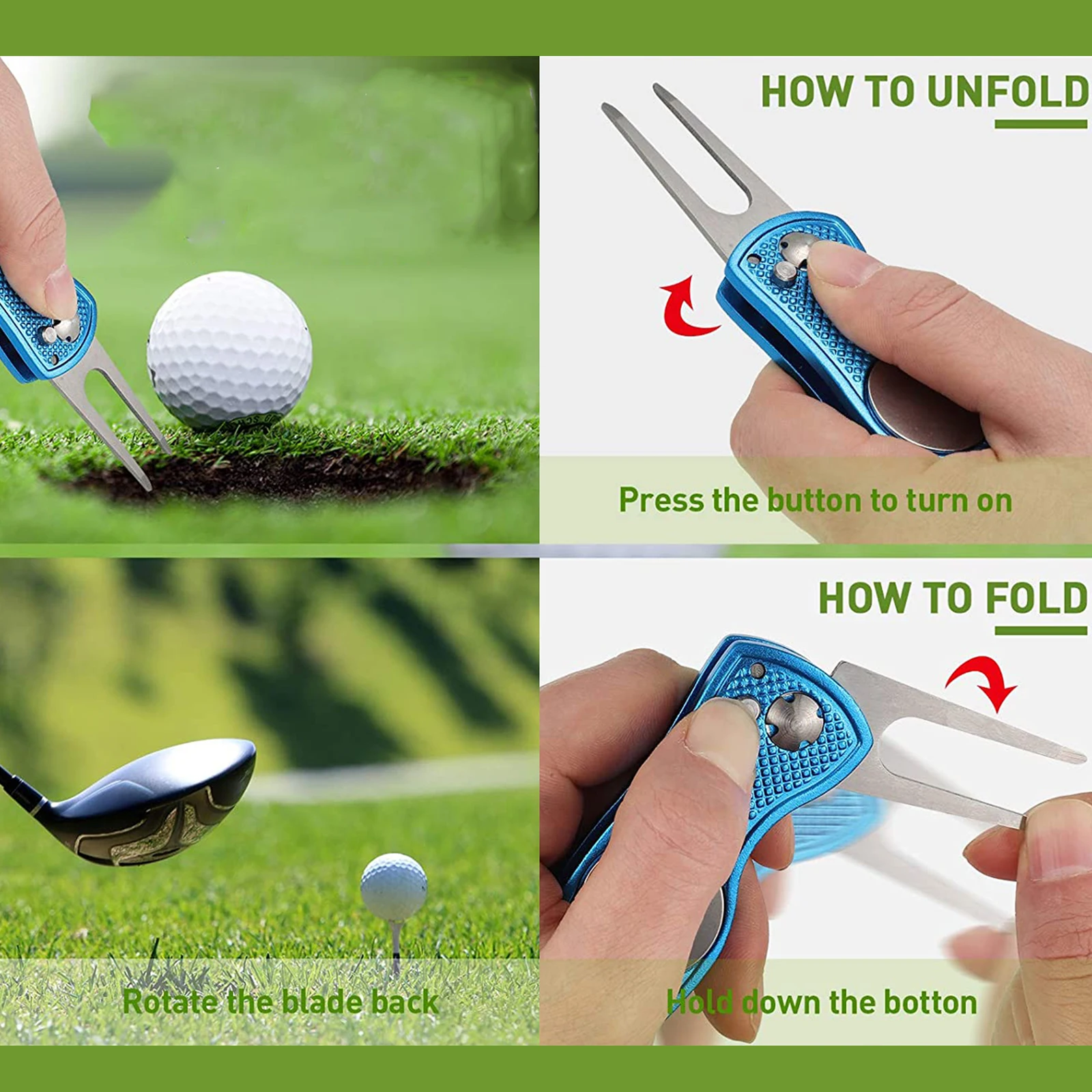 HOW TO UNFOLD

Press the button to turn on

HOW TO FOLD

Rotate the blade back

Hold down the botton