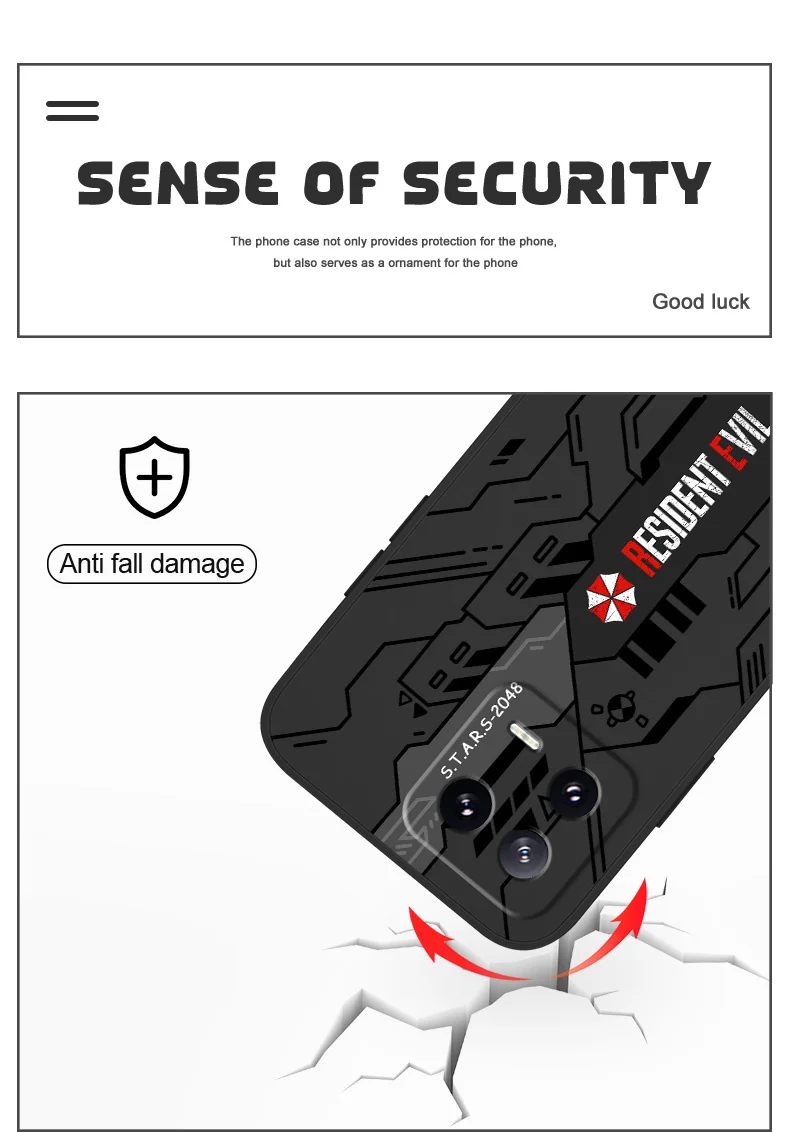 SENSE OF SECURITY

The phone case not only provides protection for the phone, but also serves as a ornament for the phone

Good luck

Anti fall damage

RESIDENT EVIL

S.T.A.R.S-2048