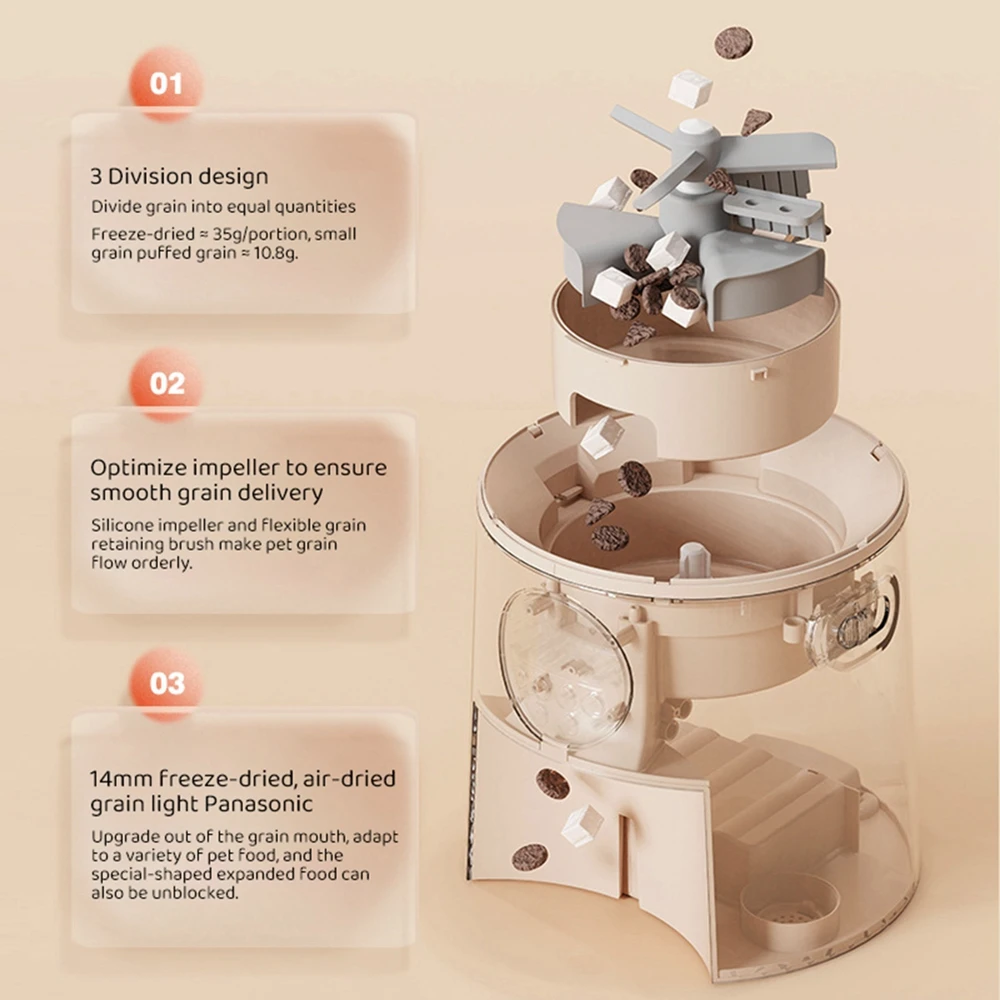 01

3 Division design

Divide grain into equal quantities

Freeze-dried ≈ 35g/portion, small grain puffed grain ≈ 10.8g.

02

Optimize impeller to ensure smooth grain delivery

Silicone impeller and flexible grain retaining brush make pet grain flow orderly.

03

14mm freeze-dried, air-dried grain light Panasonic

Upgrade out of the grain mouth, adapt to a variety of pet food, and the special-shaped expanded food can also be unblocked.