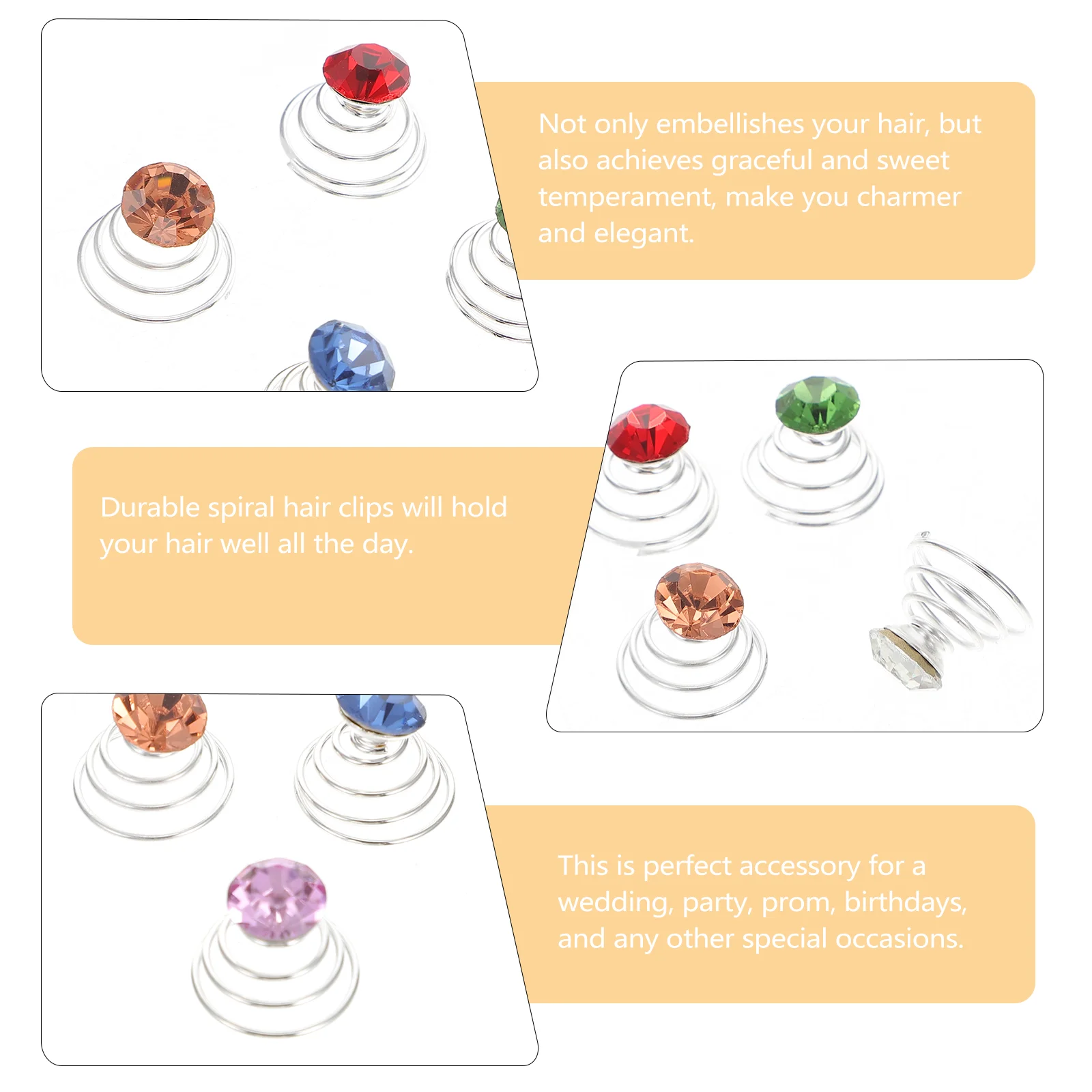 Not only embellishes your hair, but also achieves graceful and sweet temperament, make you charmer and elegant.

Durable spiral hair clips will hold your hair well all the day.

This is perfect accessory for a wedding, party, prom, birthdays, and any other special occasions.