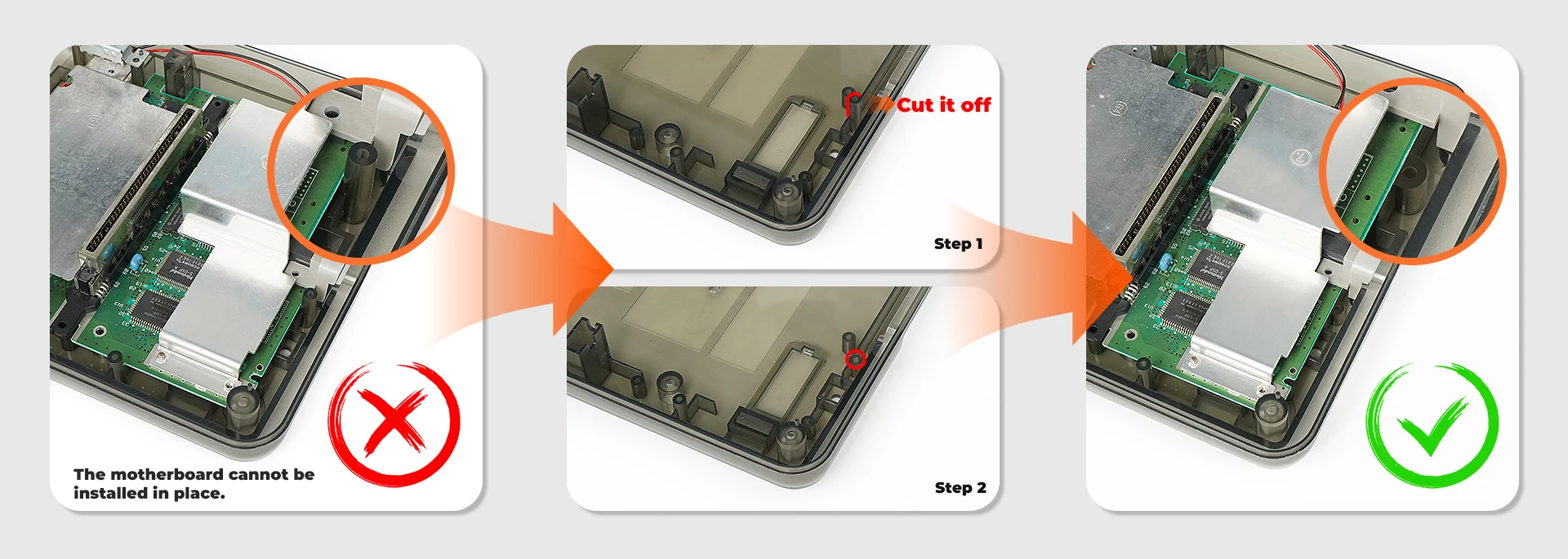 The motherboard cannot be installed in place.

Cut it off

Step 1

Step 2