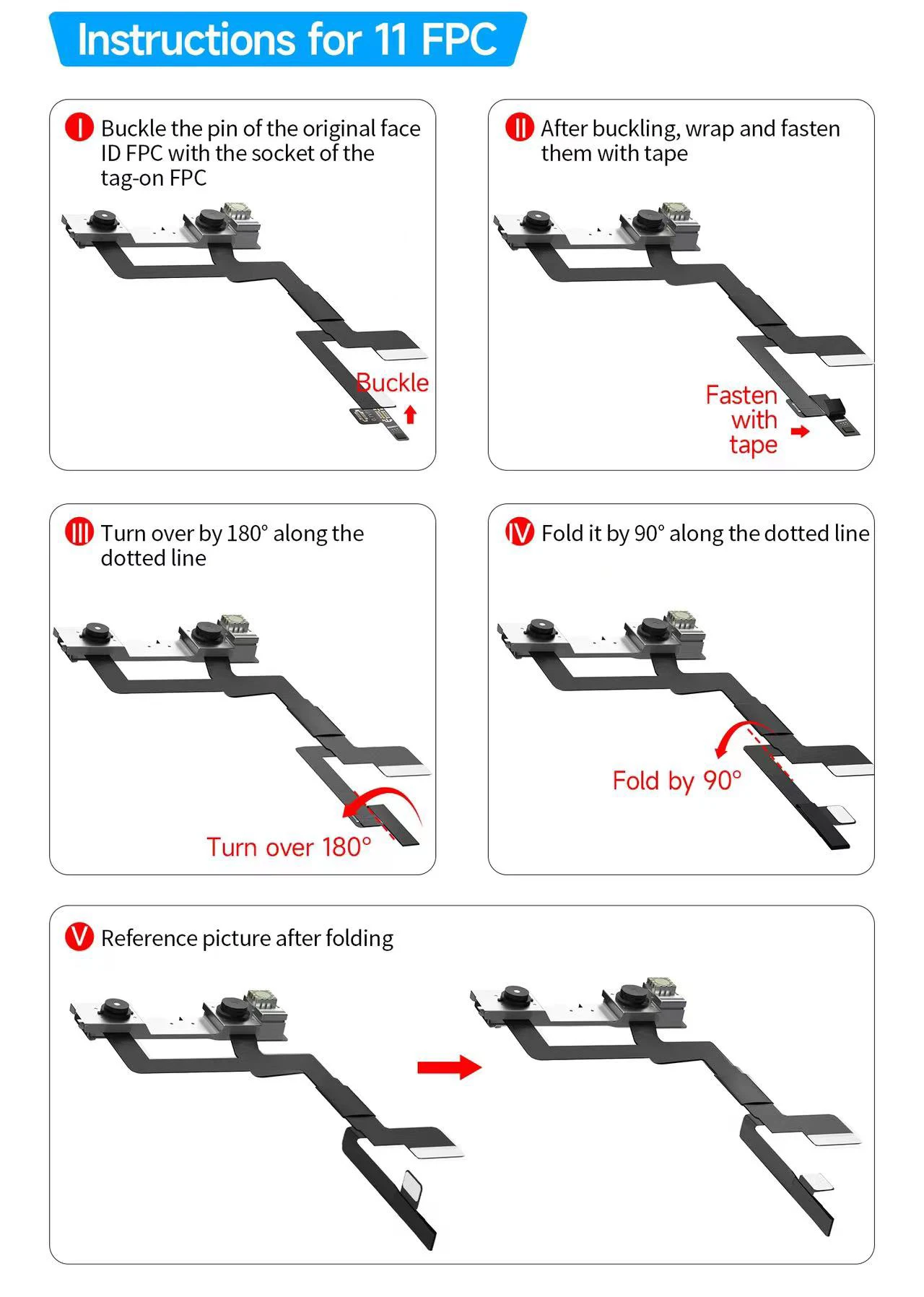 Instructions for 11 FPC

I Buckle the pin of the original face ID FPC with the socket of the tag-on FPC

Buckle

II After buckling, wrap and fasten them with tape

Fasten with tape

III Turn over by 180° along the dotted line

Turn over 180°

IV Fold it by 90° along the dotted line

Fold by 90°

V Reference picture after folding