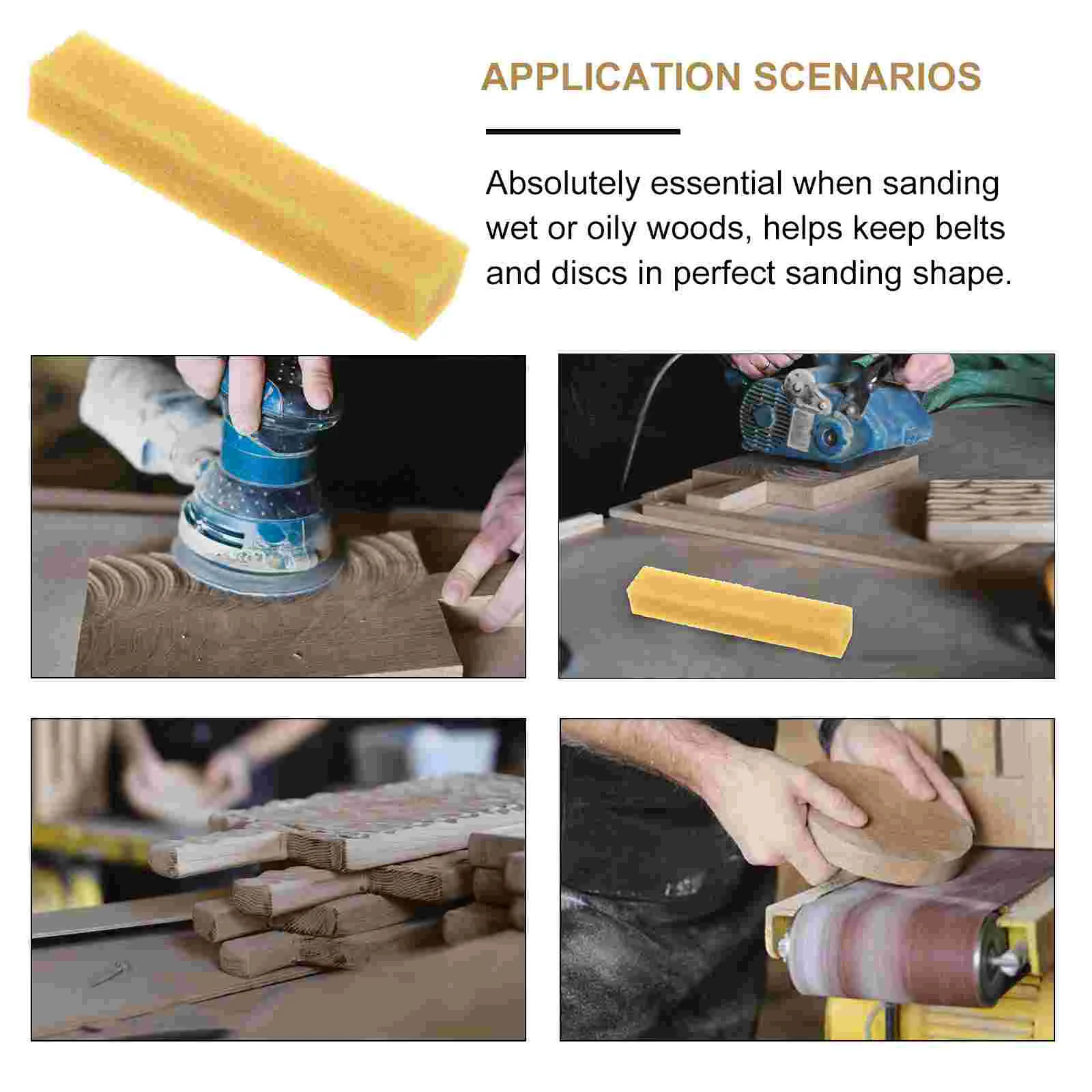 APPLICATION SCENARIOS

Absolutely essential when sanding wet or oily woods, helps keep belts and discs in perfect sanding shape.