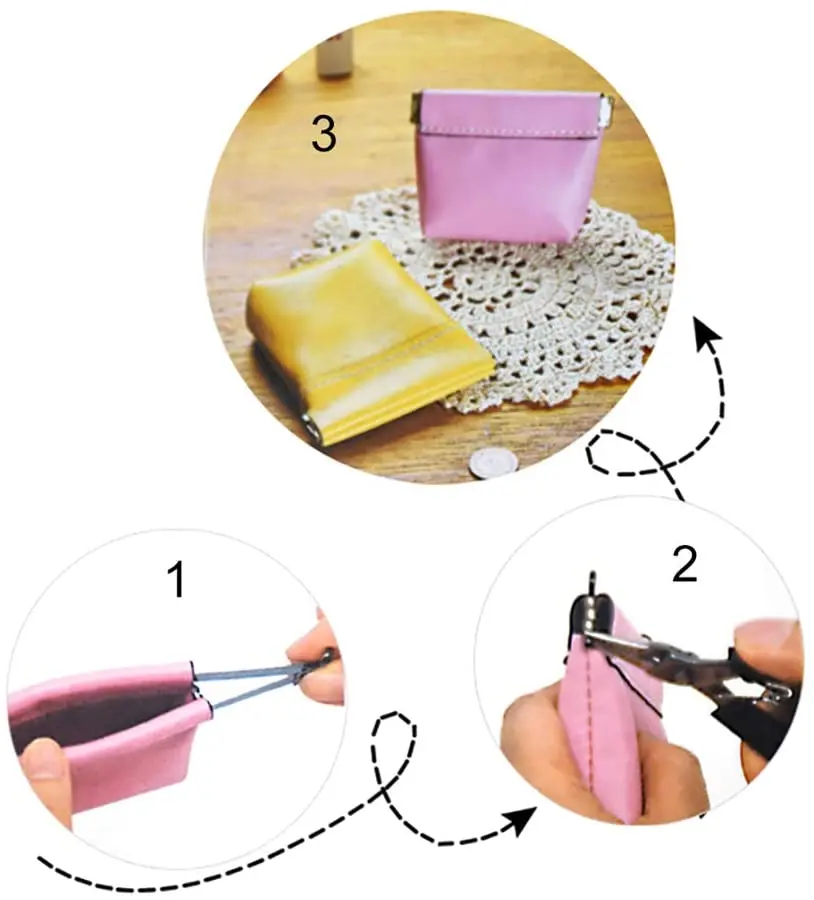 3

1

2