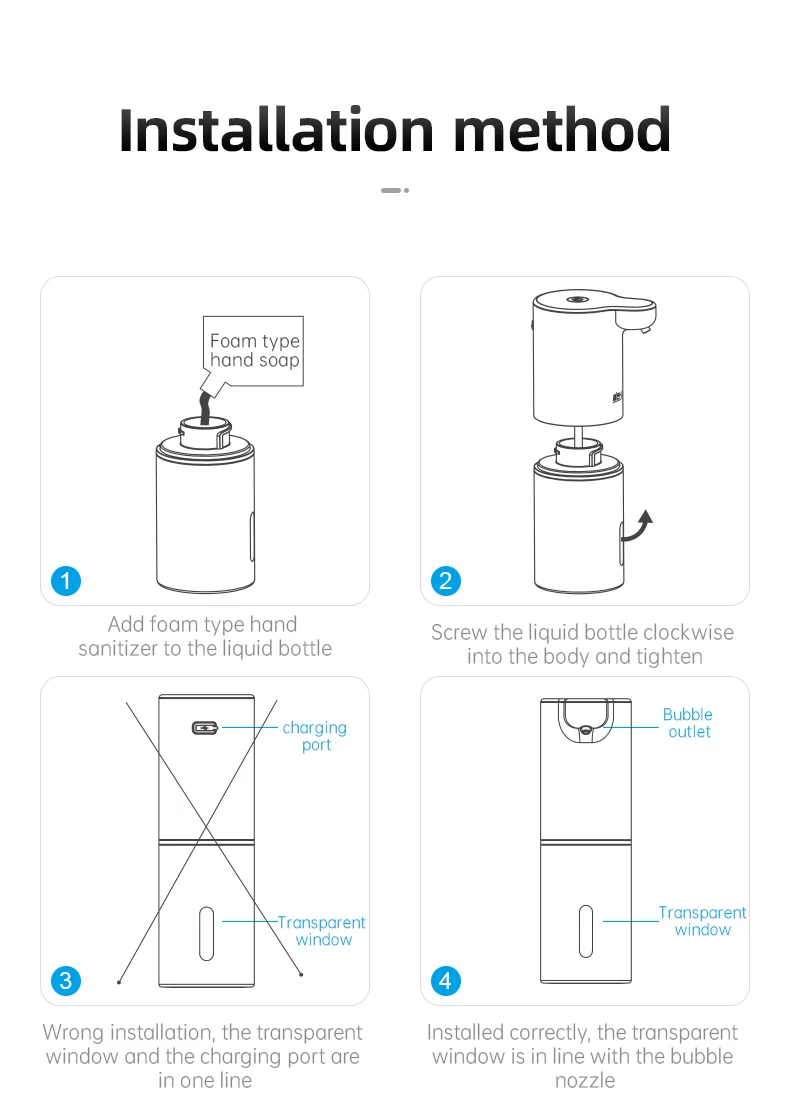 Installation method

Foam type hand soap

1

Add foam type hand sanitizer to the liquid bottle

2

Screw the liquid bottle clockwise into the body and tighten

charging port

Transparent window

3

Wrong installation, the transparent window and the charging port are in one line

Bubble outlet

Transparent window

4

Installed correctly, the transparent window is in line with the bubble nozzle