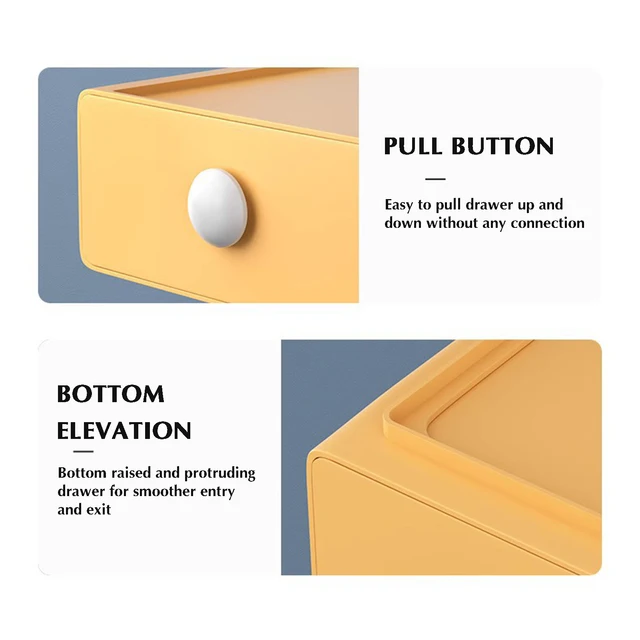 PULL BUTTON

Easy to pull drawer up and down without any connection

BOTTOM ELEVATION

Bottom raised and protruding drawer for smoother entry and exit