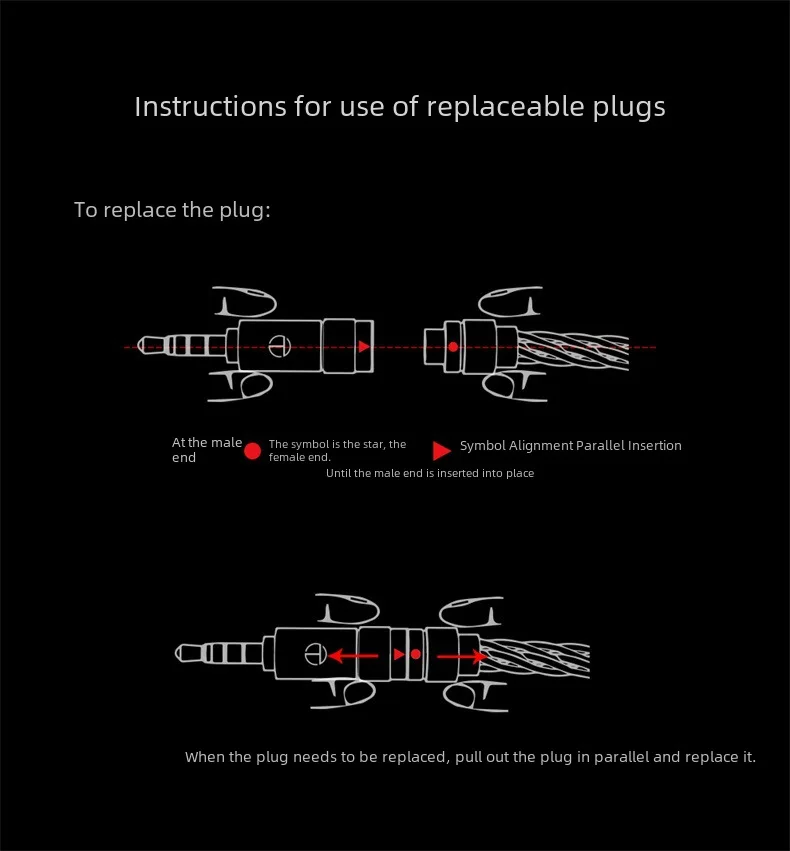 Instructions for use of replaceable plugs

To replace the plug:

At the male end

The symbol is the star, the female end.

Symbol Alignment Parallel Insertion

Until the male end is inserted into place

When the plug needs to be replaced, pull out the plug in parallel and replace it.