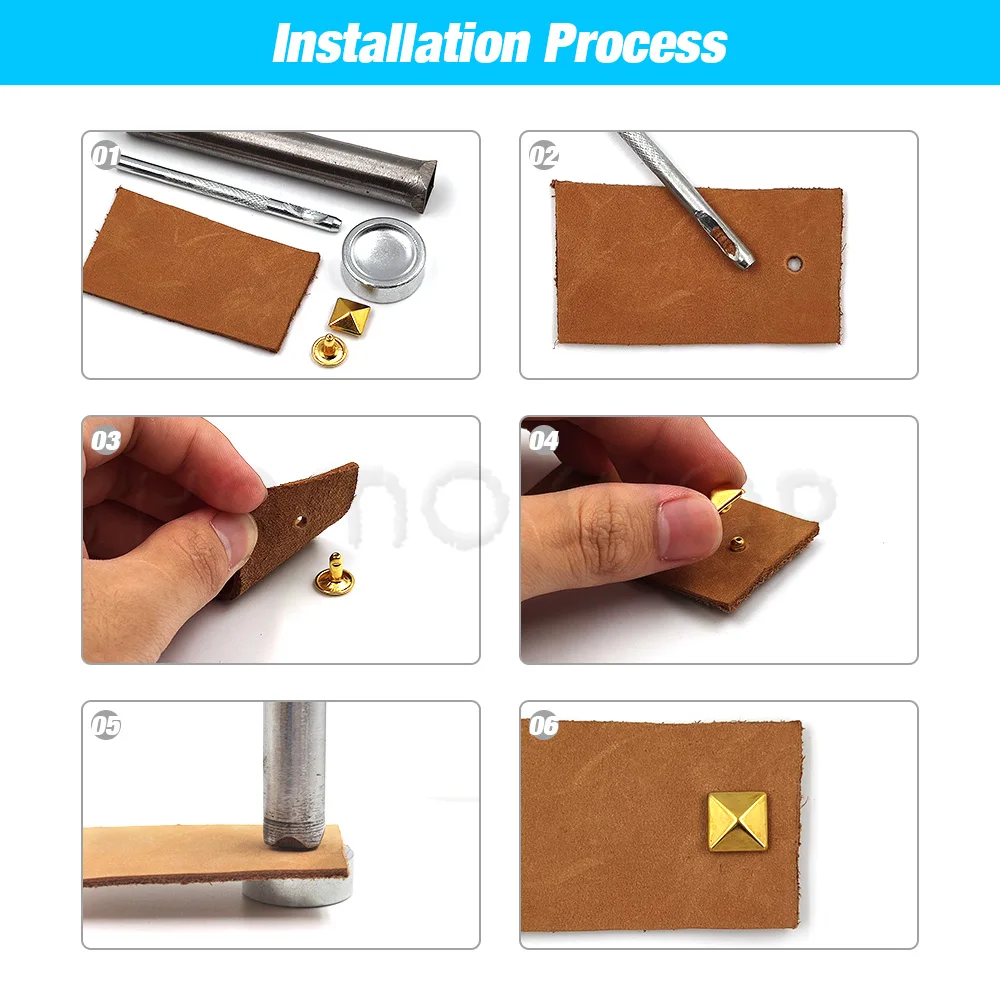 Installation Process

01

02

03

04

05

06