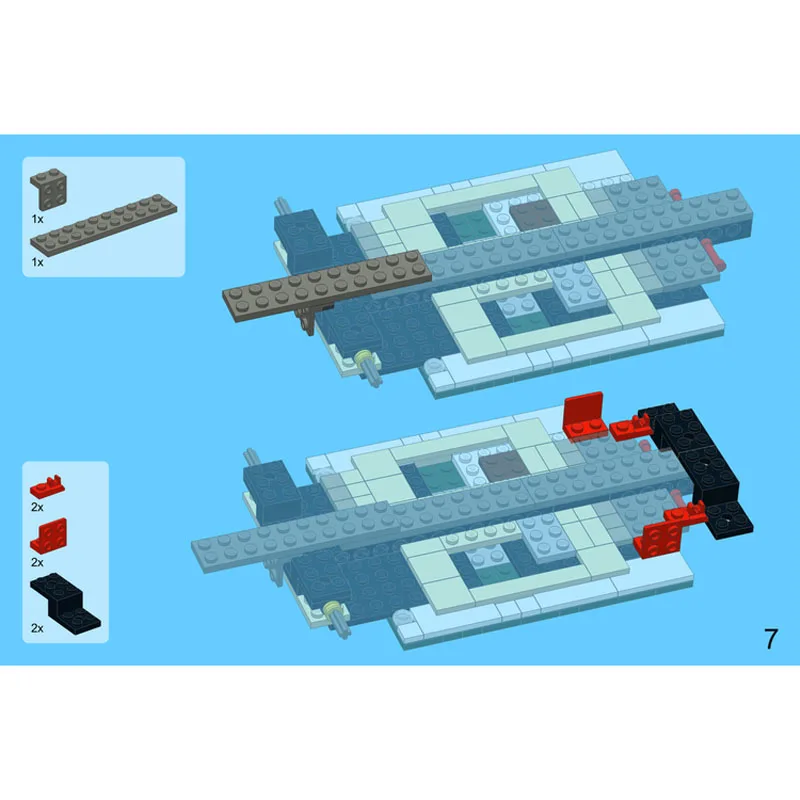 1x
1x

2x
2x
2x

7