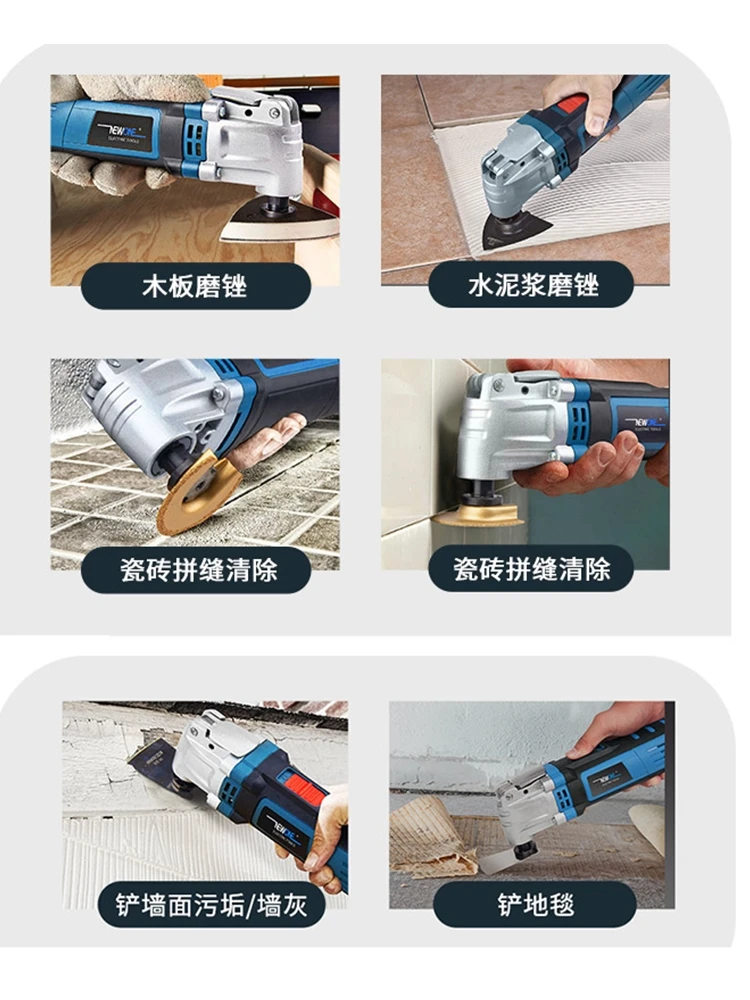 NEWONE
木板磨锉
水泥浆磨锉
瓷砖拼缝清除
NEWONE
瓷砖拼缝清除
NEWONE
铲墙面污垢/墙灰
NEWONE
铲地毯