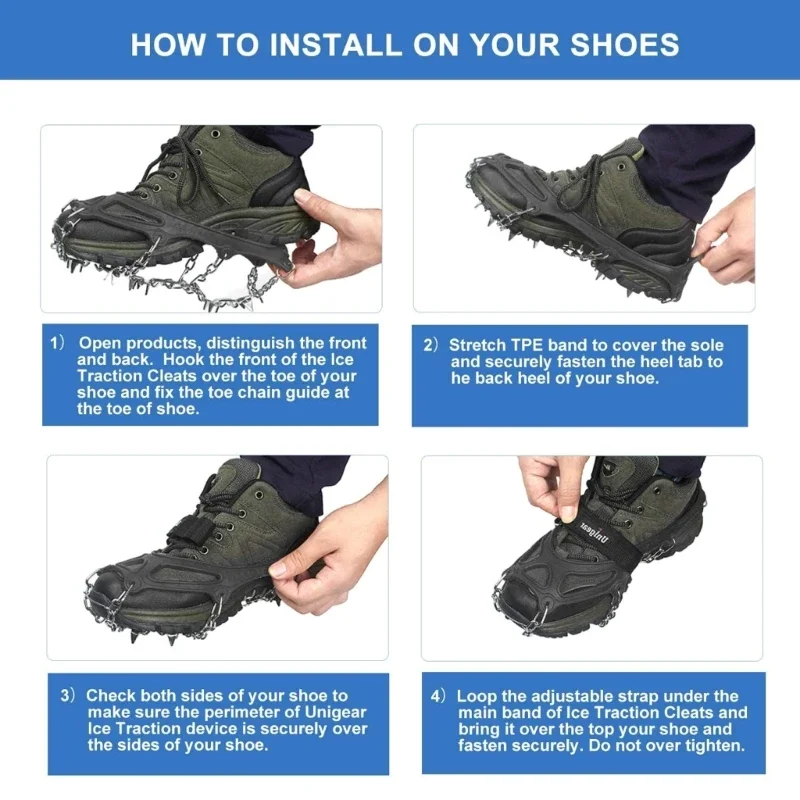 HOW TO INSTALL ON YOUR SHOES

1) Open products, distinguish the front and back. Hook the front of the Ice Traction Cleats over the toe of your shoe and fix the toe chain guide at the toe of shoe.

2) Stretch TPE band to cover the sole and securely fasten the heel tab to he back heel of your shoe.

Unigear

3) Check both sides of your shoe to make sure the perimeter of Unigear Ice Traction device is securely over the sides of your shoe.

4) Loop the adjustable strap under the main band of Ice Traction Cleats and bring it over the top your shoe and fasten securely. Do not over tighten.