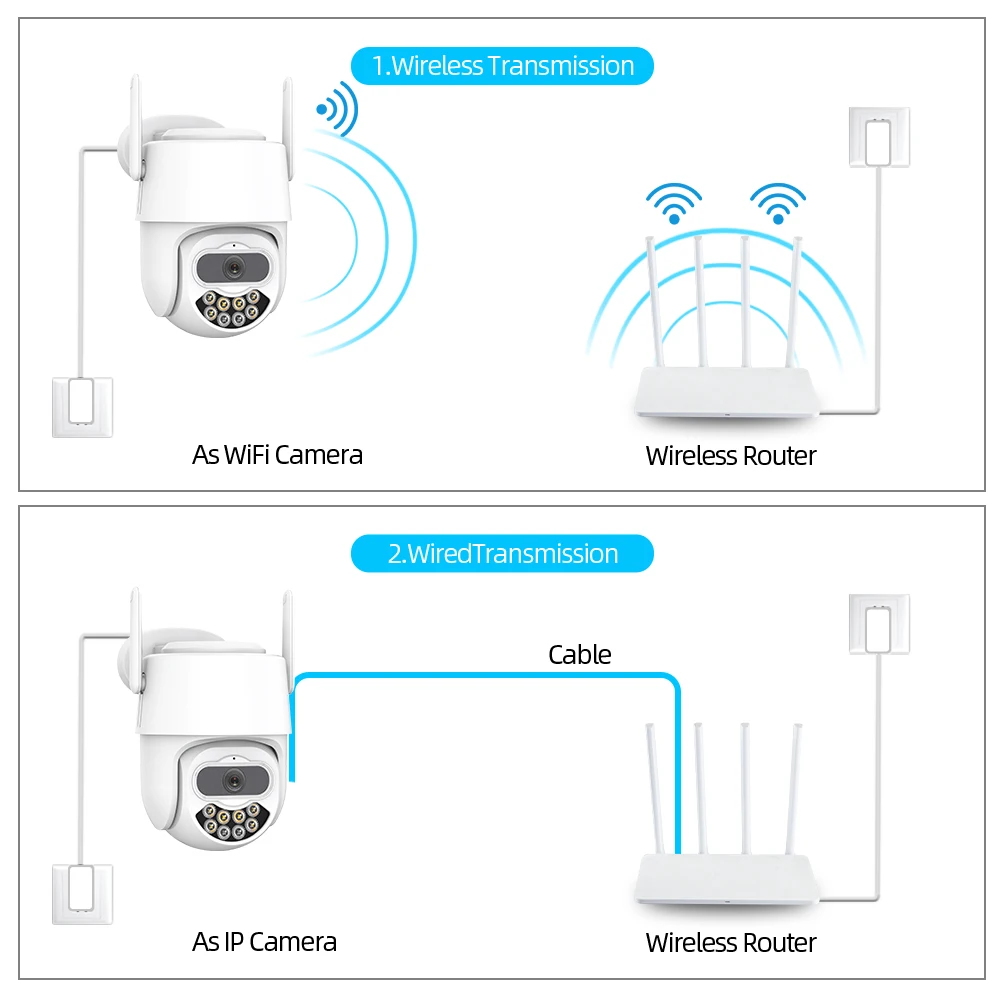 1.Wireless Transmission

As WiFi Camera

Wireless Router

2.WiredTransmission

Cable

As IP Camera

Wireless Router