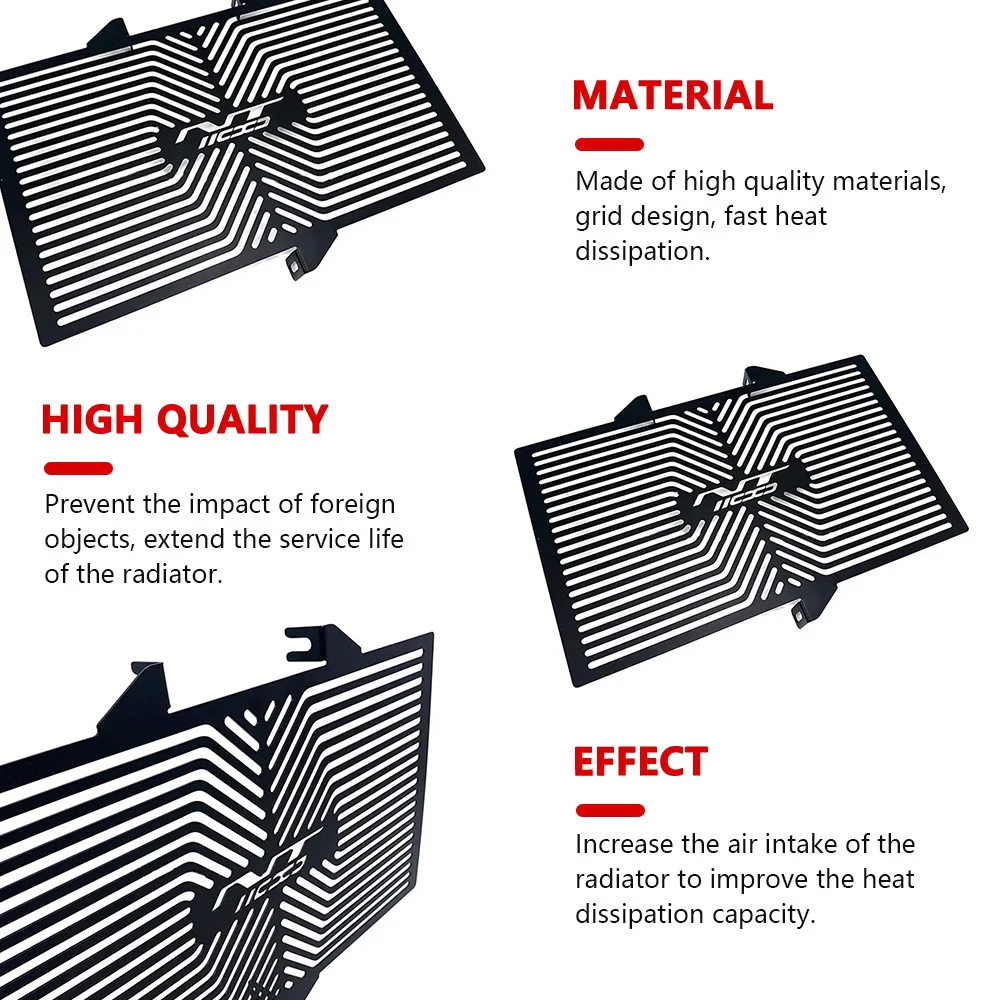 NT 1100

MATERIAL

Made of high quality materials, grid design, fast heat dissipation.

HIGH QUALITY

Prevent the impact of foreign objects, extend the service life of the radiator.

NT 1100

NT 1100

EFFECT

Increase the air intake of the radiator to improve the heat dissipation capacity.