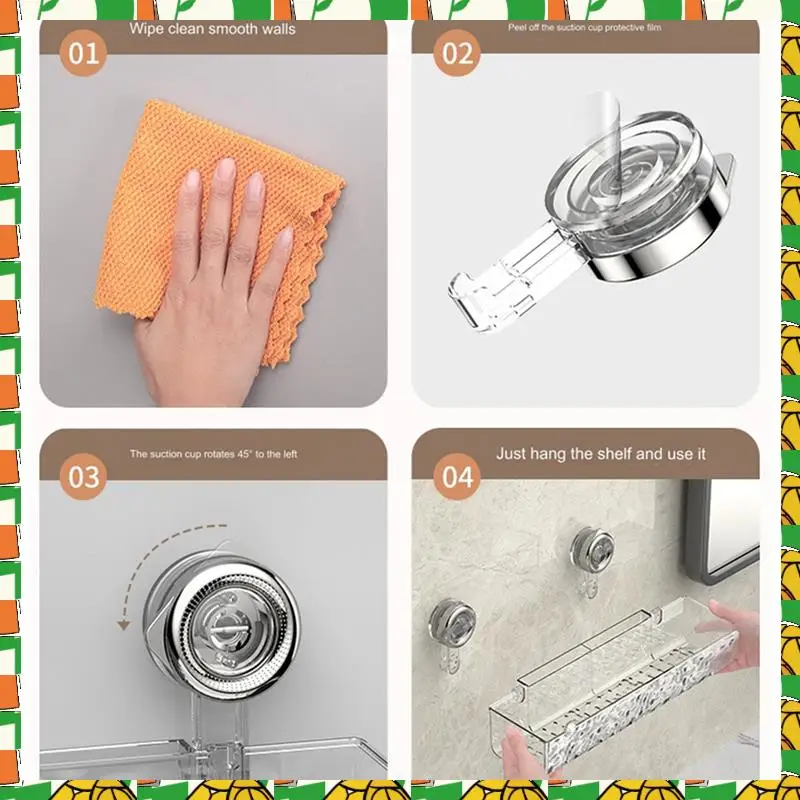 01
Wipe clean smooth walls

02
Peel off the suction cup protective film

03
The suction cup rotates 45° to the left

04
Just hang the shelf and use it