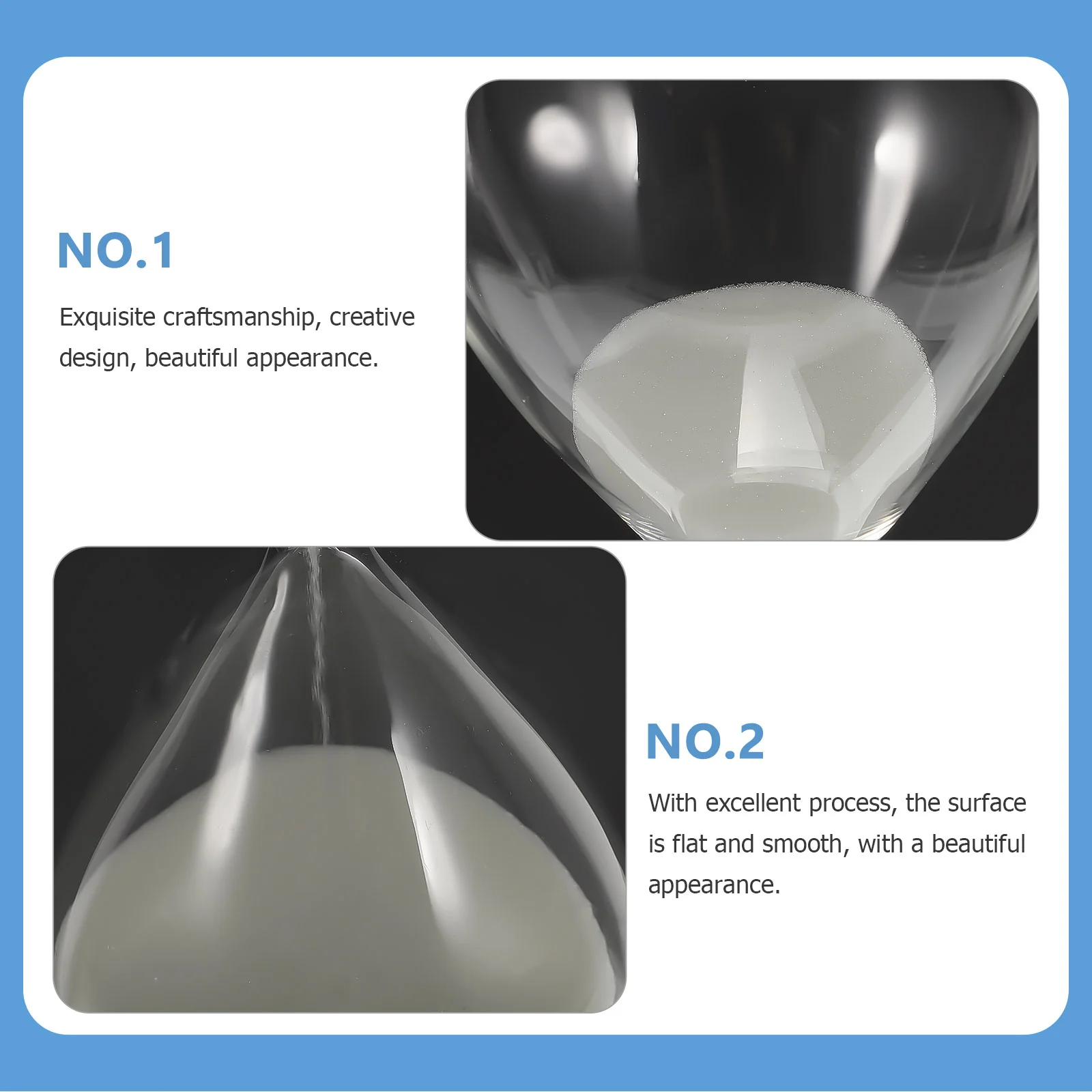 NO.1

Exquisite craftsmanship, creative design, beautiful appearance.

NO.2

With excellent process, the surface is flat and smooth, with a beautiful appearance.