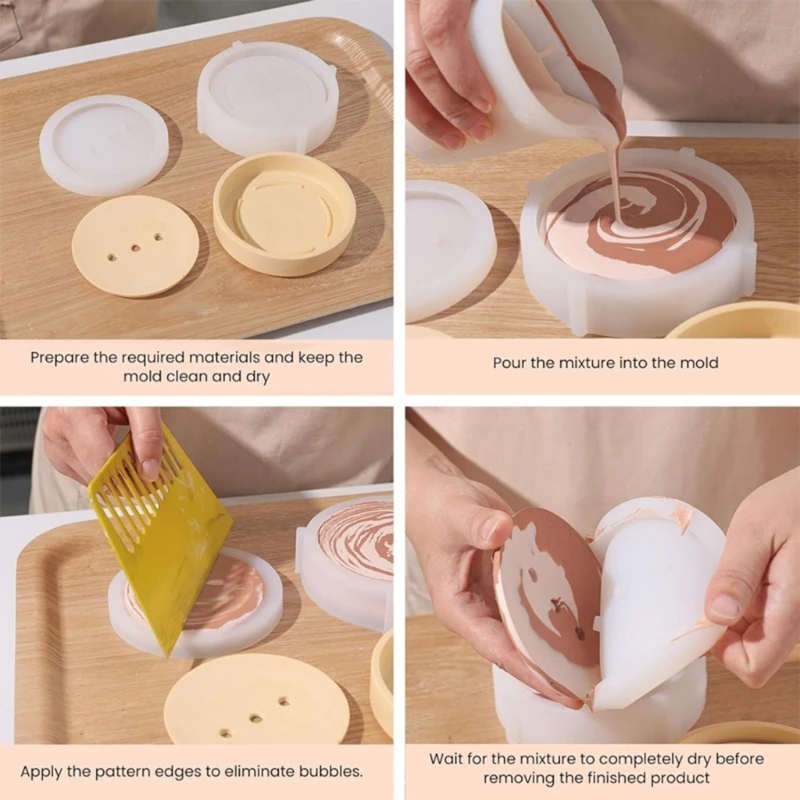 Prepare the required materials and keep the mold clean and dry

Pour the mixture into the mold

Apply the pattern edges to eliminate bubbles.

Wait for the mixture to completely dry before removing the finished product