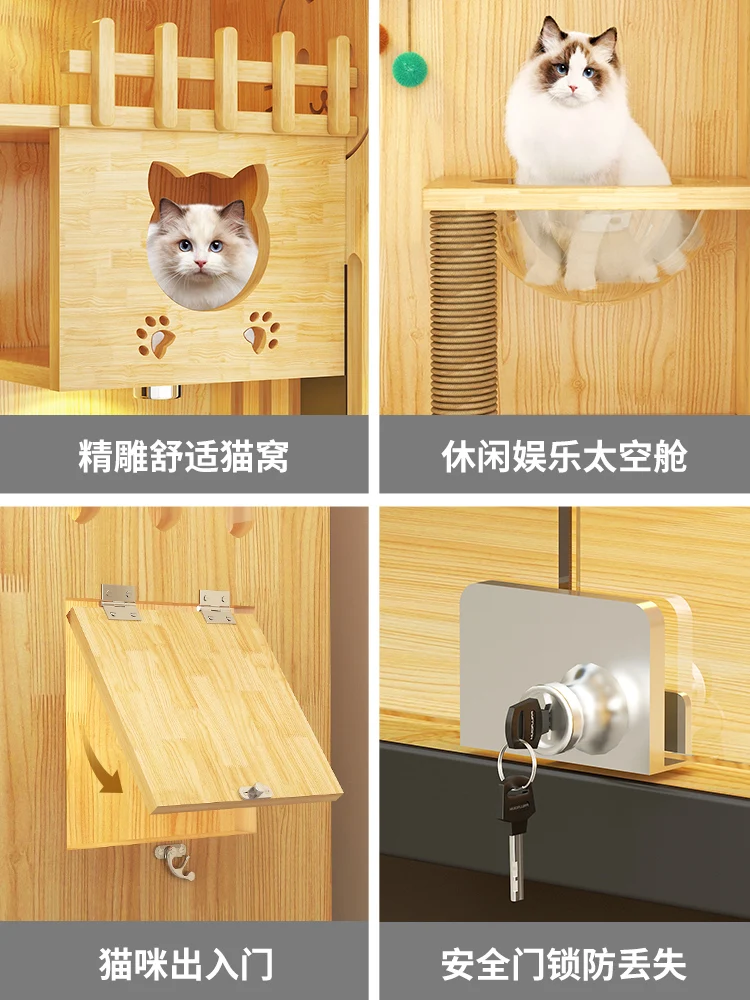 精雕舒适猫窝

休闲娱乐太空舱

猫咪出入门

安全门锁防丢失