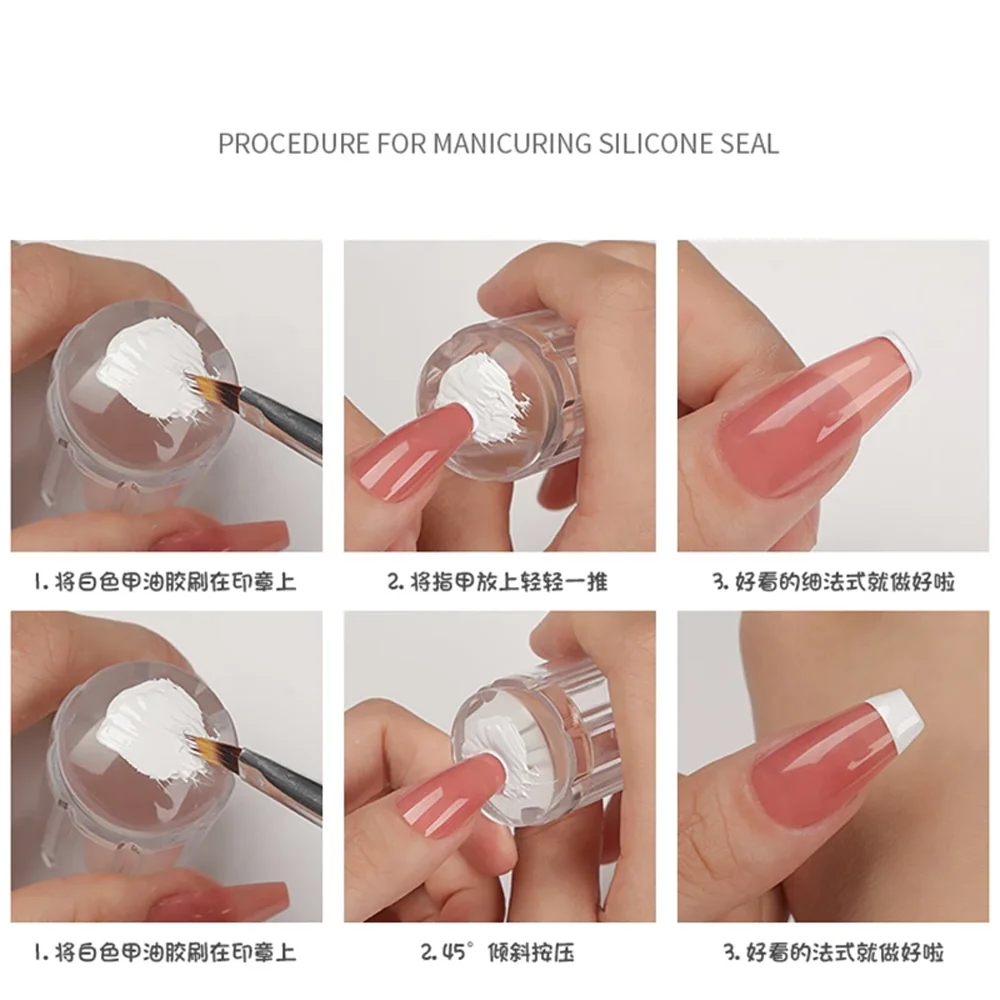 PROCEDURE FOR MANICURING SILICONE SEAL

1. 将白色甲油胶刷在印章上

2. 将指甲放上轻轻一推

3. 好看的细法式就做好啦

1. 将白色甲油胶刷在印章上

2. 45° 倾斜按压

3. 好看的法式就做好啦