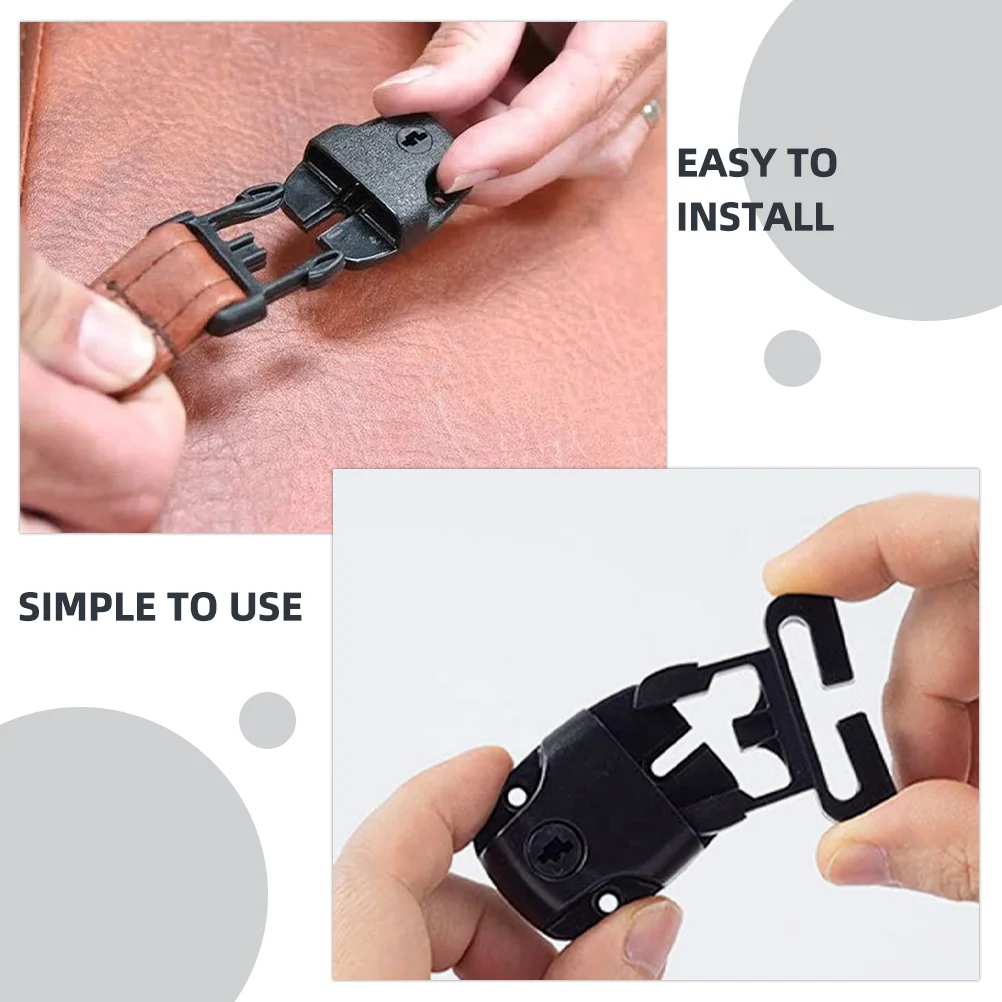 EASY TO INSTALL

SIMPLE TO USE