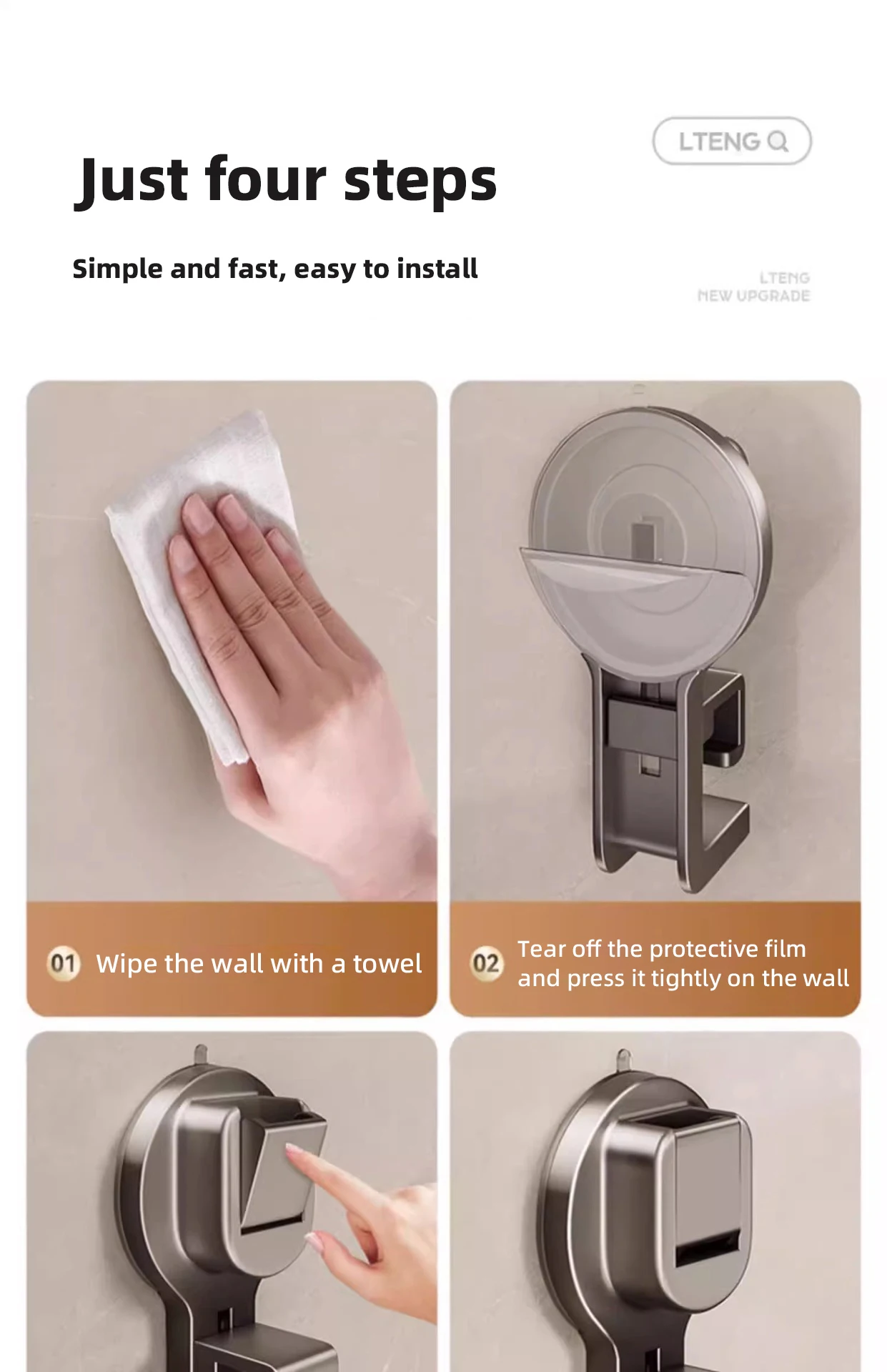 LTENG

Just four steps

Simple and fast, easy to install

LTENG
NEW UPGRADE

01 Wipe the wall with a towel

02 Tear off the protective film and press it tightly on the wall