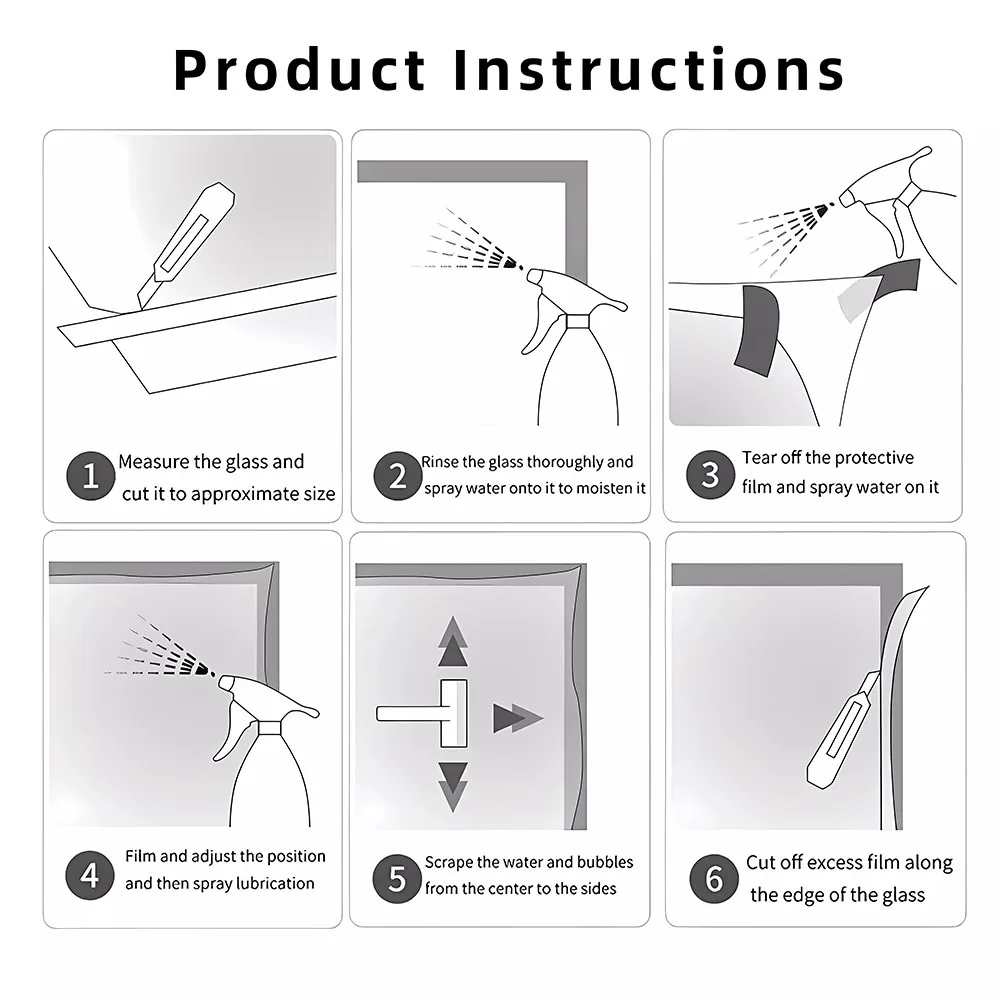 Product Instructions

1 Measure the glass and cut it to approximate size

2 Rinse the glass thoroughly and spray water onto it to moisten it

3 Tear off the protective film and spray water on it

4 Film and adjust the position and then spray lubrication

5 Scrape the water and bubbles from the center to the sides

6 Cut off excess film along the edge of the glass