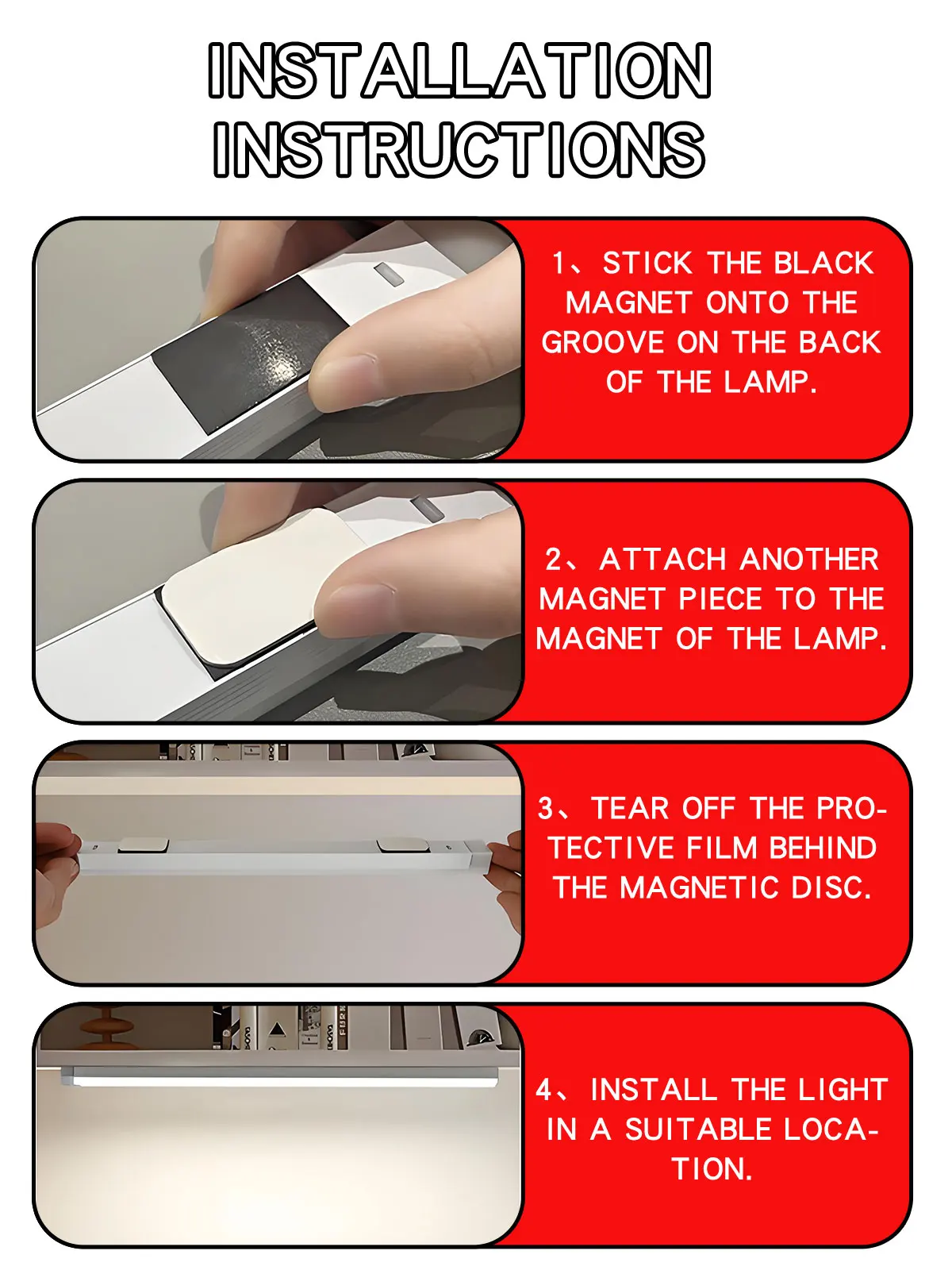 INSTALLATION INSTRUCTIONS

1、STICK THE BLACK MAGNET ONTO THE GROOVE ON THE BACK OF THE LAMP.

2、ATTACH ANOTHER MAGNET PIECE TO THE MAGNET OF THE LAMP.

3、TEAR OFF THE PROTECTIVE FILM BEHIND THE MAGNETIC DISC.

4、INSTALL THE LIGHT IN A SUITABLE LOCATION.