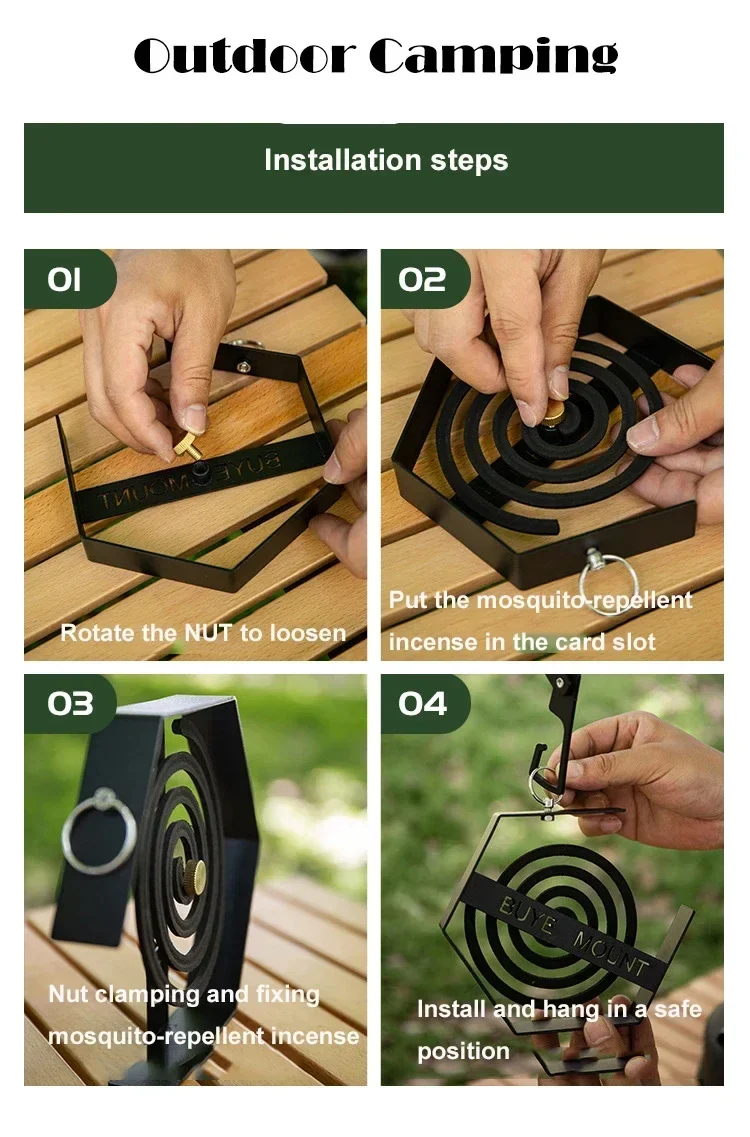 Outdoor Camping

Installation steps

01

BUYE MOUNT

Rotate the NUT to loosen

02

Put the mosquito-repellent incense in the card slot

03

Nut clamping and fixing mosquito-repellent incense

04

BUYE MOUNT

Install and hang in a safe position