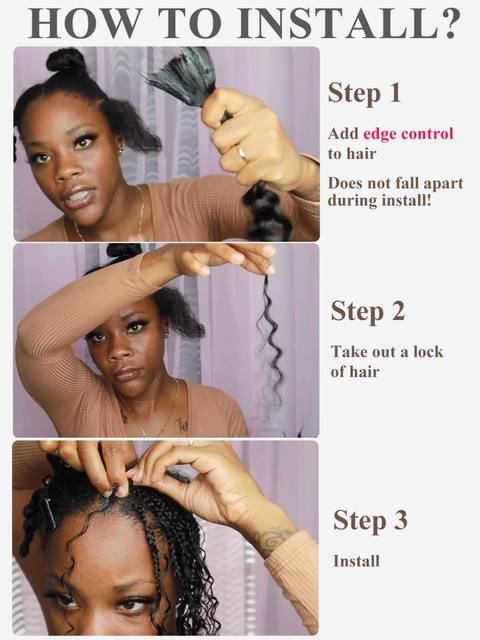 HOW TO INSTALL?

Step 1

Add edge control to hair

Does not fall apart during install!

Step 2

Take out a lock of hair

Step 3

Install