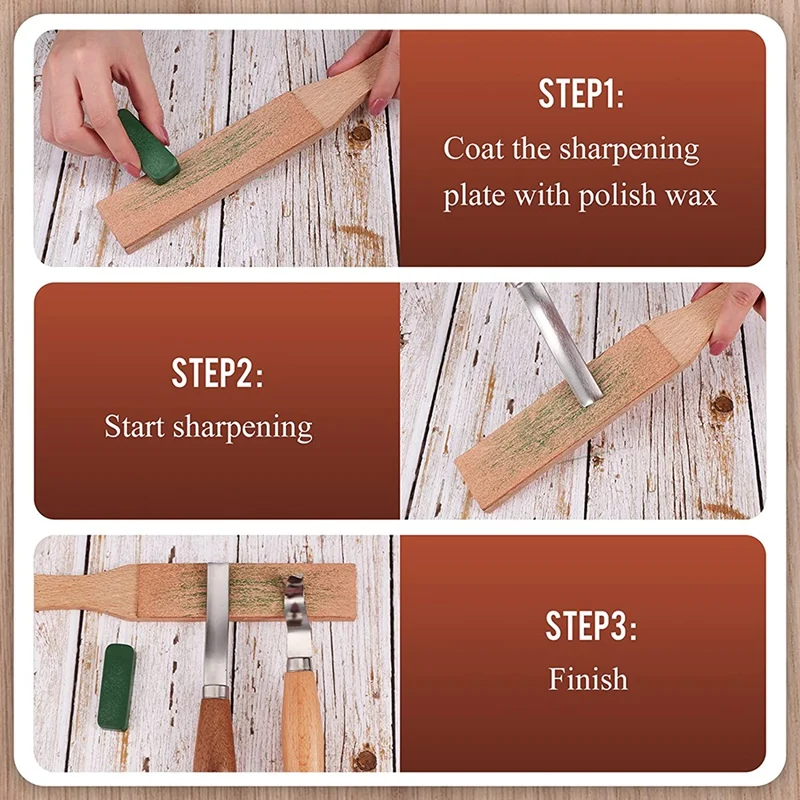 STEP1:
Coat the sharpening plate with polish wax

STEP2:
Start sharpening

STEP3:
Finish