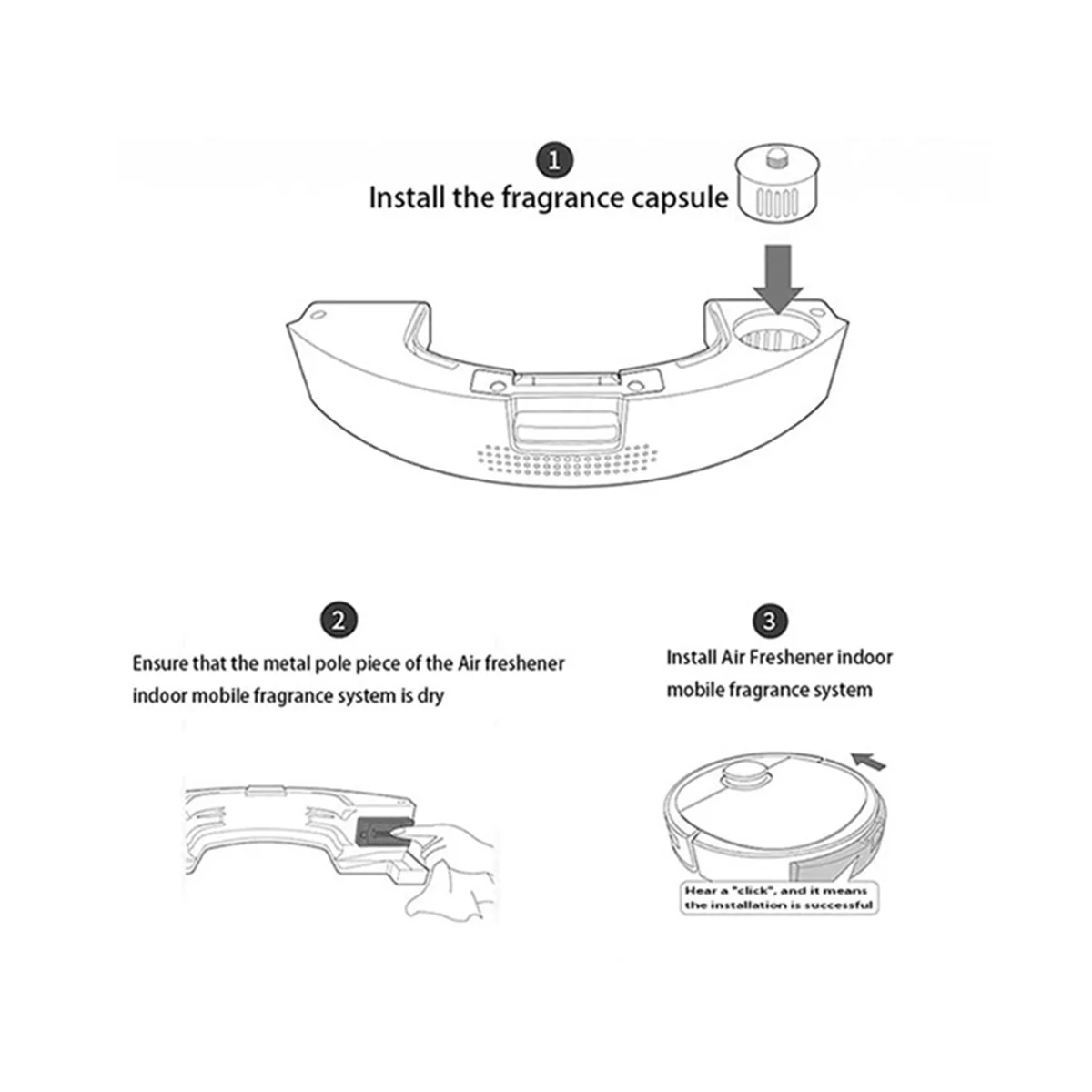 1

Install the fragrance capsule

2

Ensure that the metal pole piece of the Air freshener indoor mobile fragrance system is dry

3

Install Air Freshener indoor mobile fragrance system

Hear a "click", and it means the installation is successful