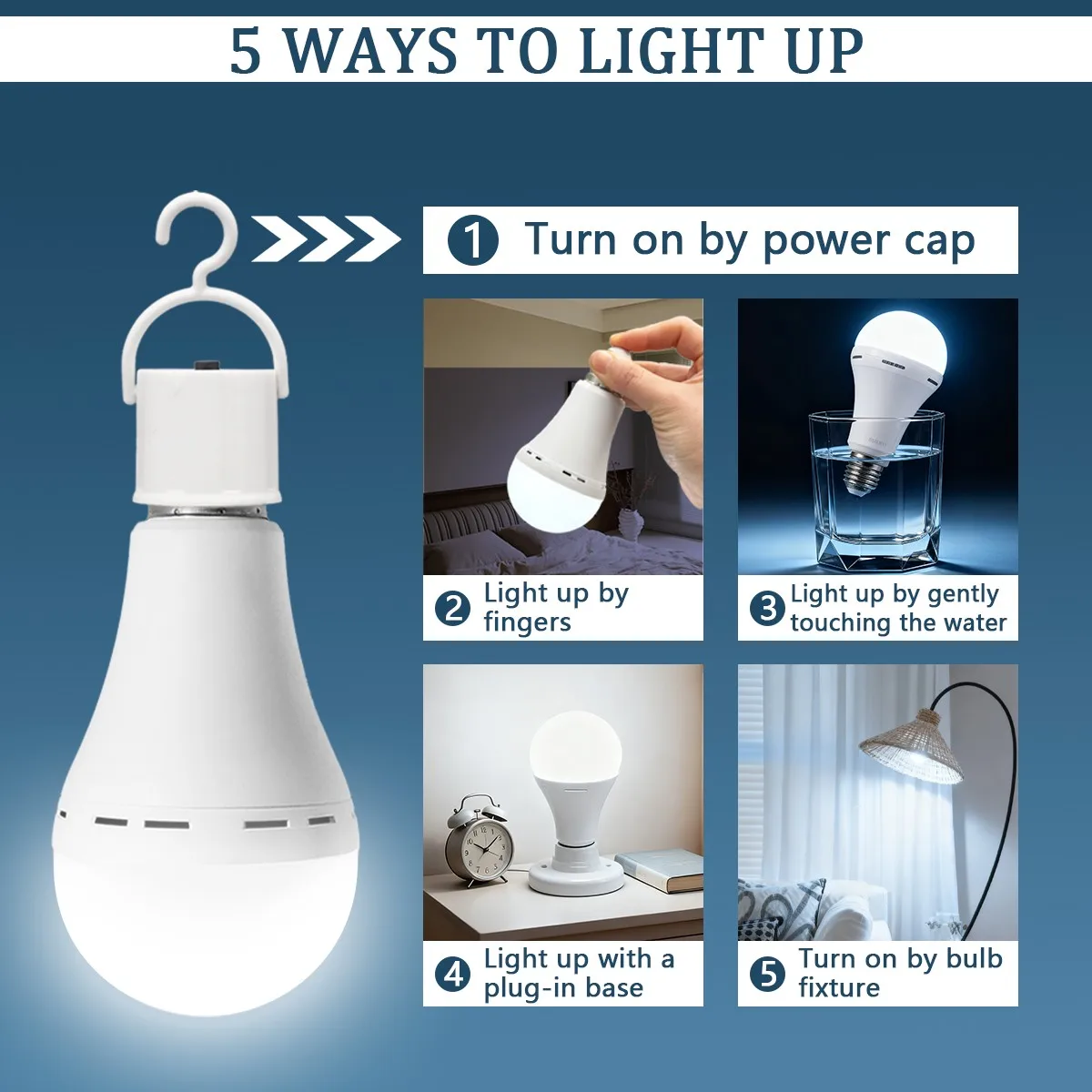 5 WAYS TO LIGHT UP

1 Turn on by power cap

2 Light up by fingers

3 Light up by gently touching the water

4 Light up with a plug-in base

5 Turn on by bulb fixture